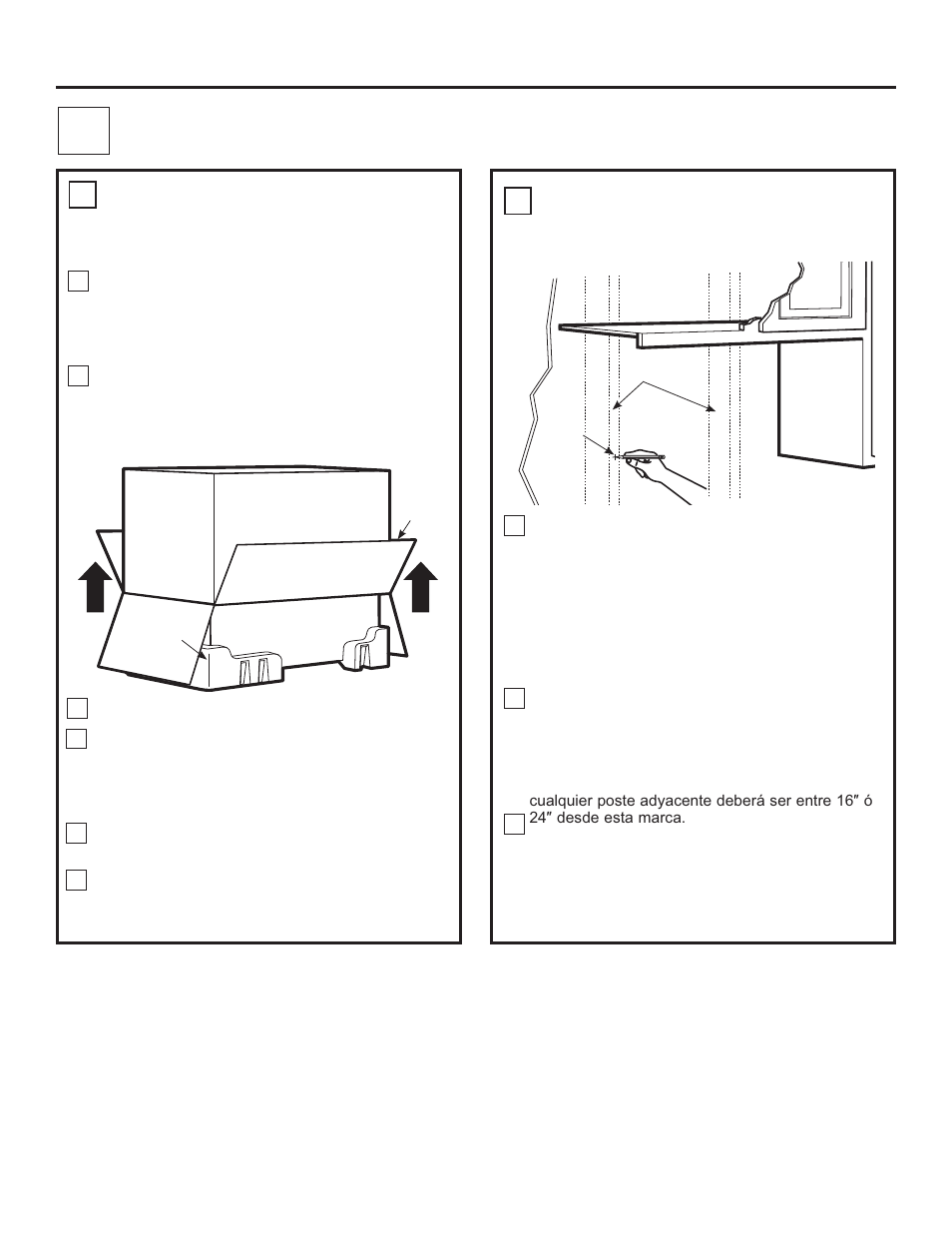 cualquier poste adyacente deberá ser entre 16″ ó 24″ desde esta marca.