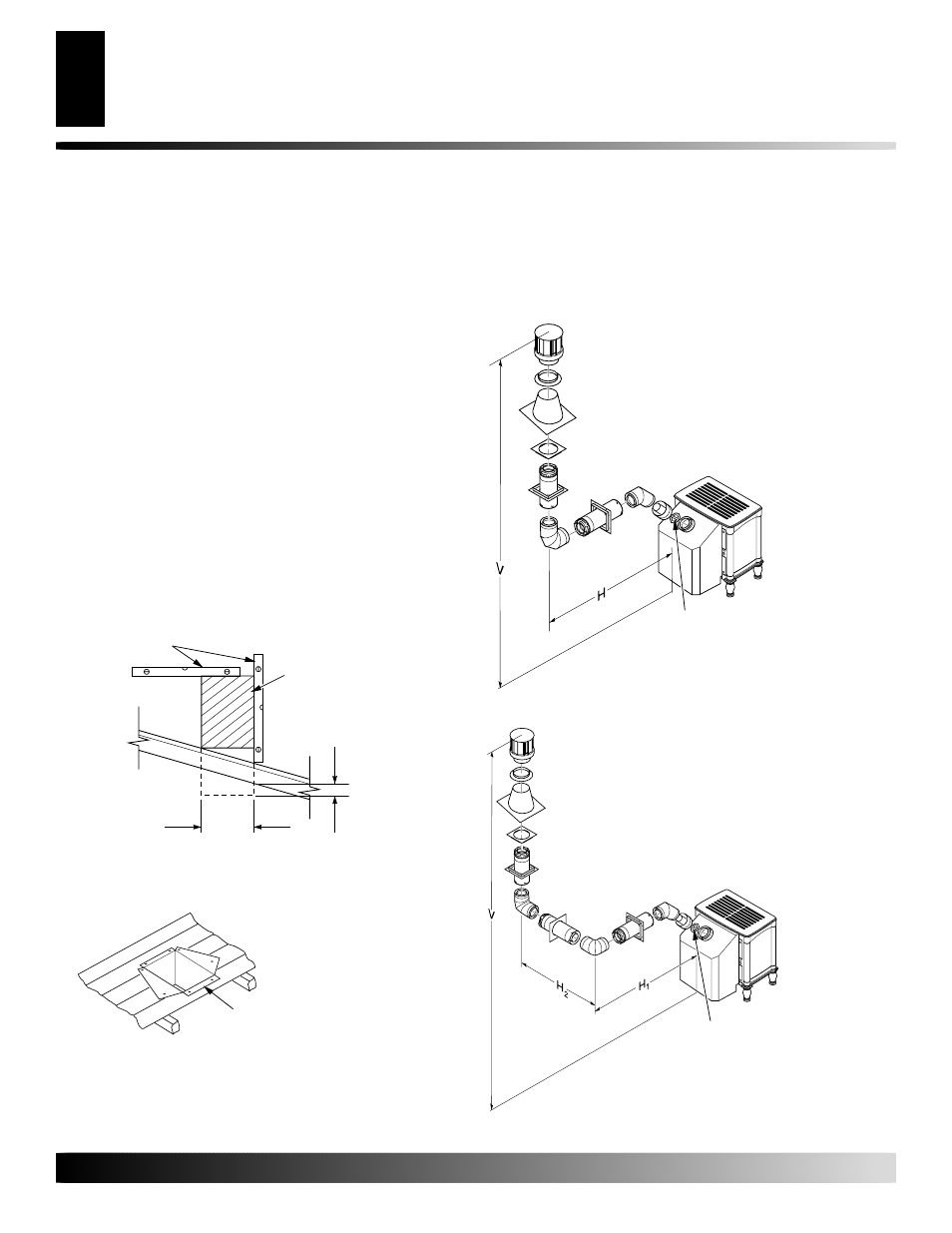 V

H

V

$H_2$

$H_1$