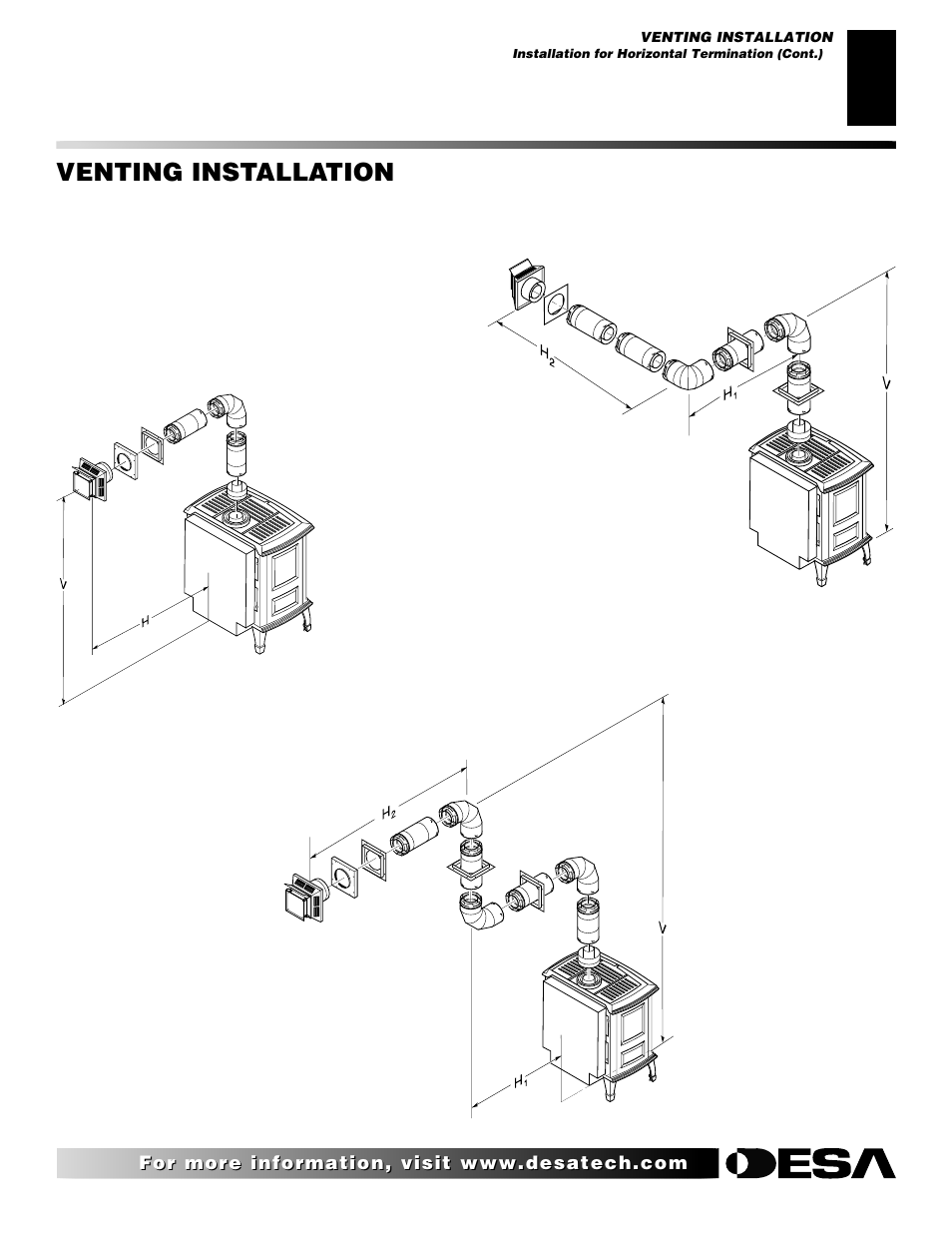 VENTING INSTALLATION
Installation for Horizontal Termination (Cont.)

VENTING INSTALLATION

$H_2$

$H_1$

V

V

H

$H_2$

V

$H_1$

For more information, visit www.desatech.com

DESA