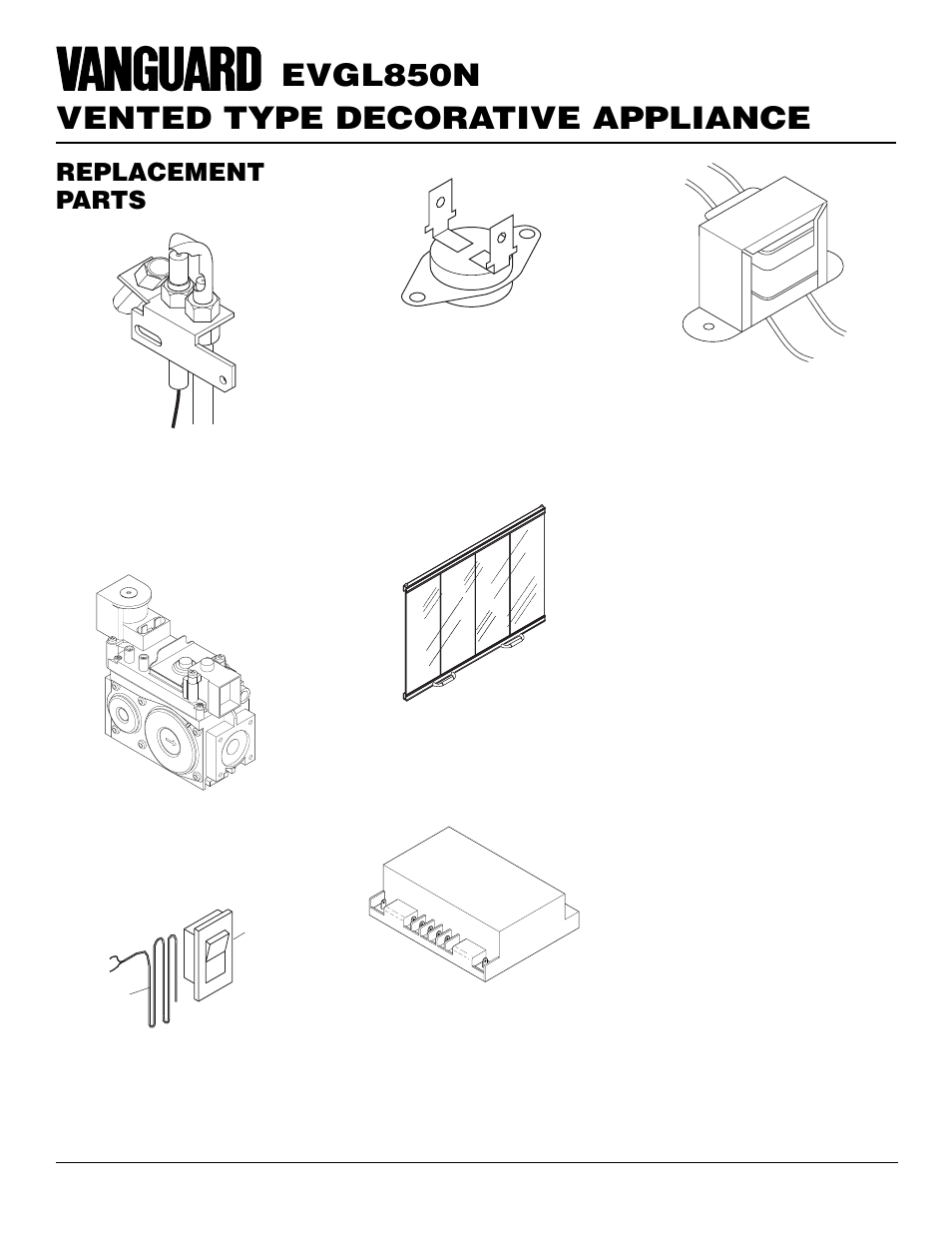 VANGUARD EVGL850N
VENTED TYPE DECORATIVE APPLIANCE

REPLACEMENT PARTS