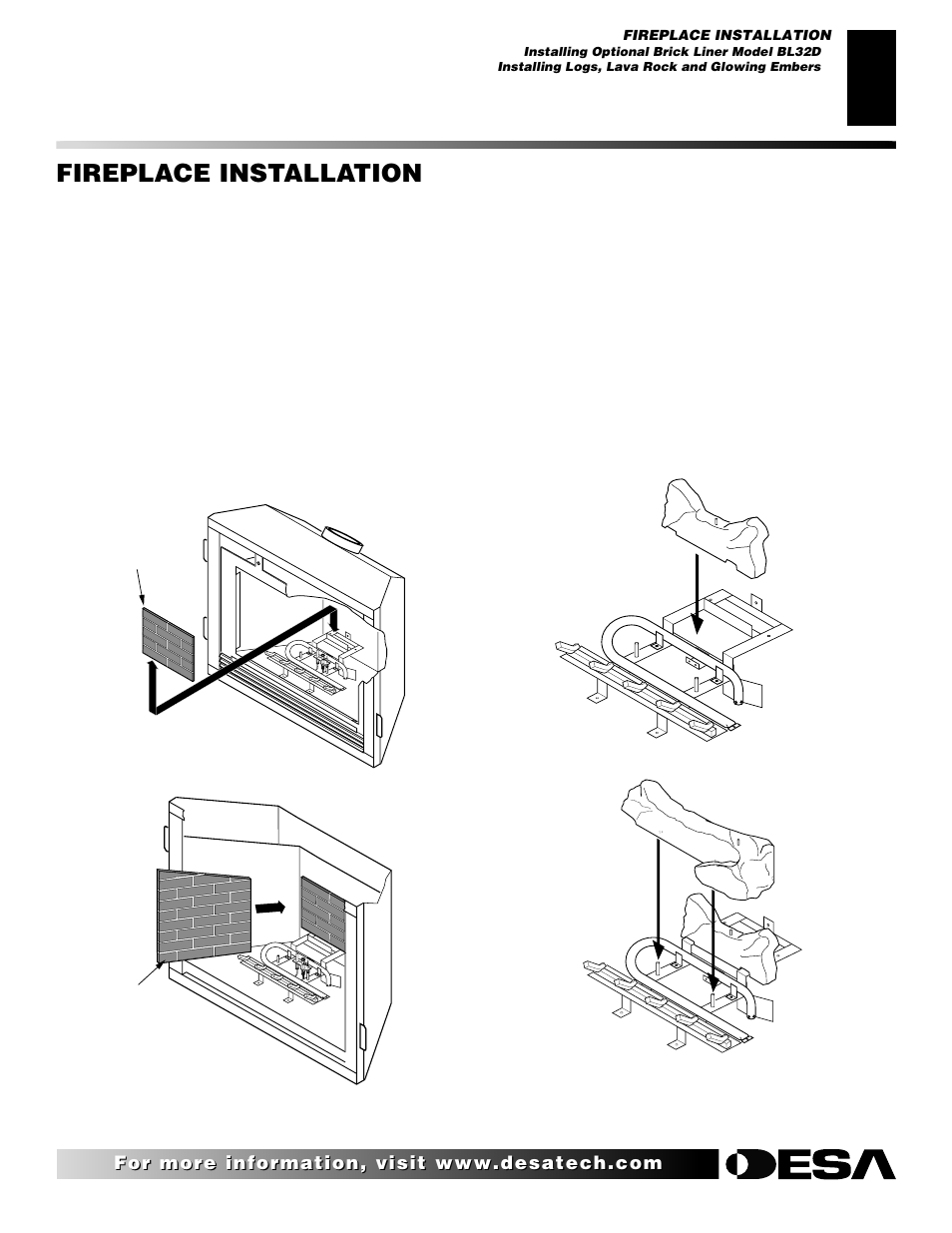 FIREPLACE INSTALLATION
Installing Optional Brick Liner Model BL32D
Installing Logs, Lava Rock and Glowing Embers

FIREPLACE INSTALLATION

For more information, visit www.desatech.com

DESA