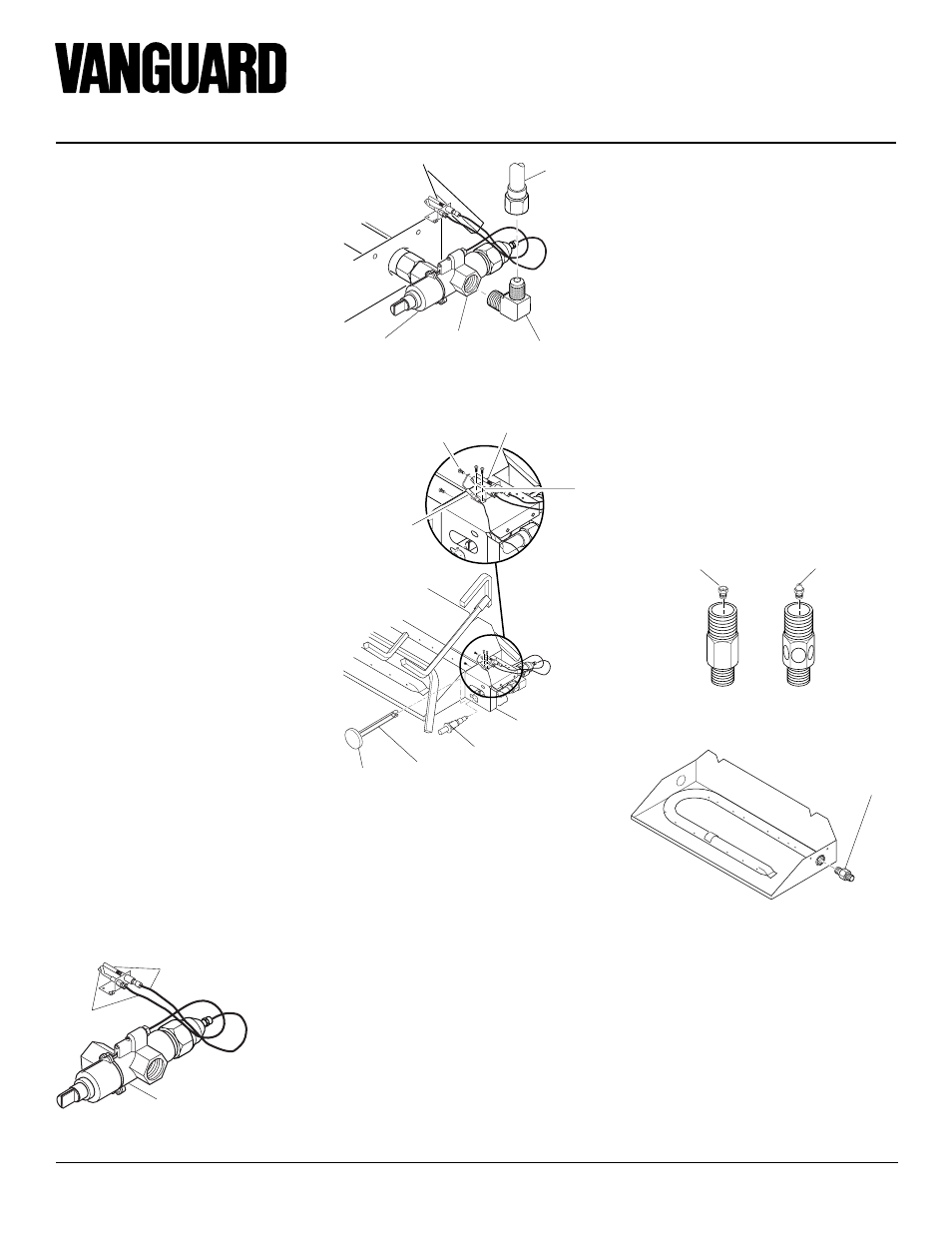 VANGUARD