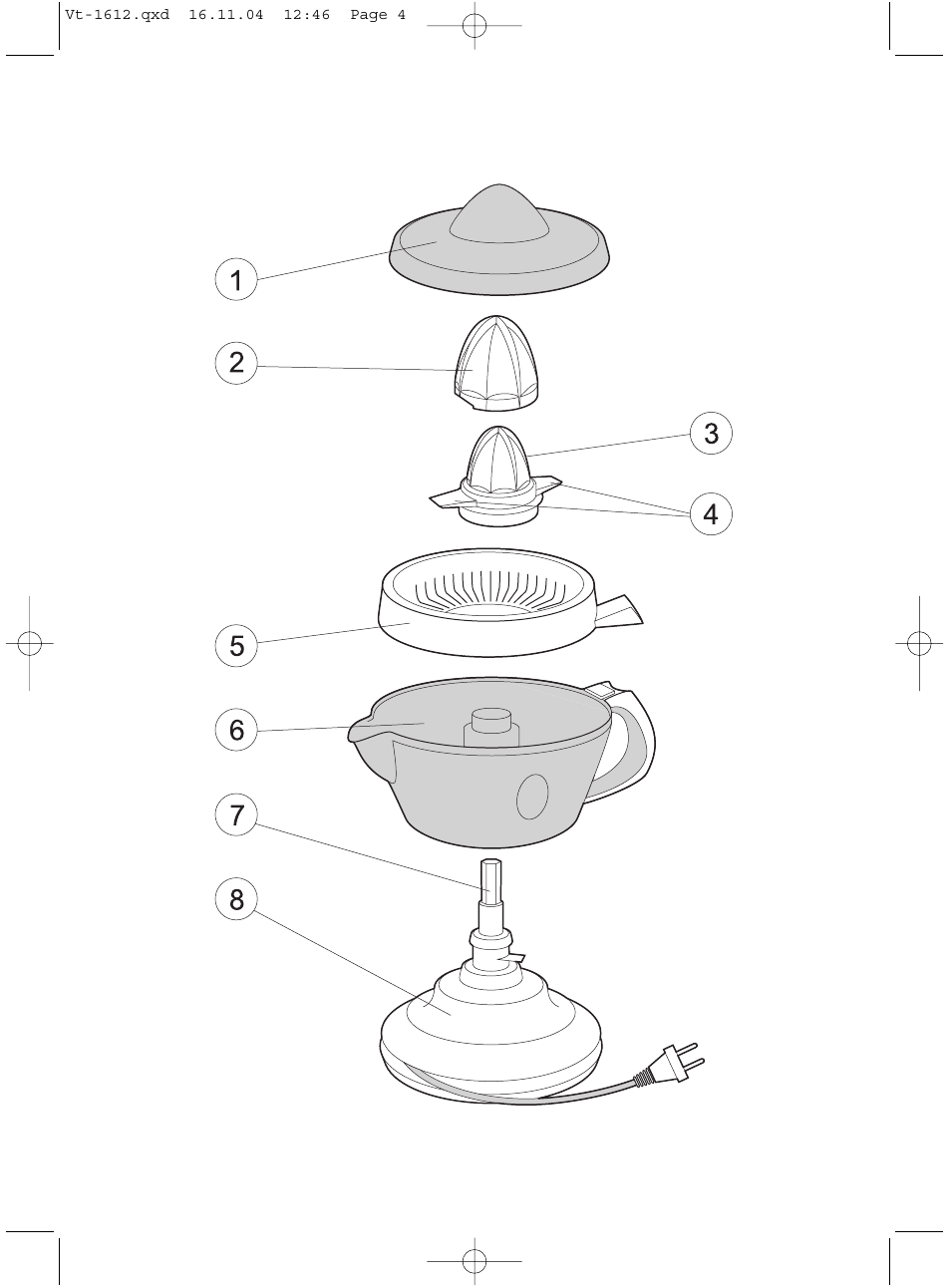 Vt-1612.qxd 16.11.04 12:46 Page 4

1
2
3
4
5
6
7
8