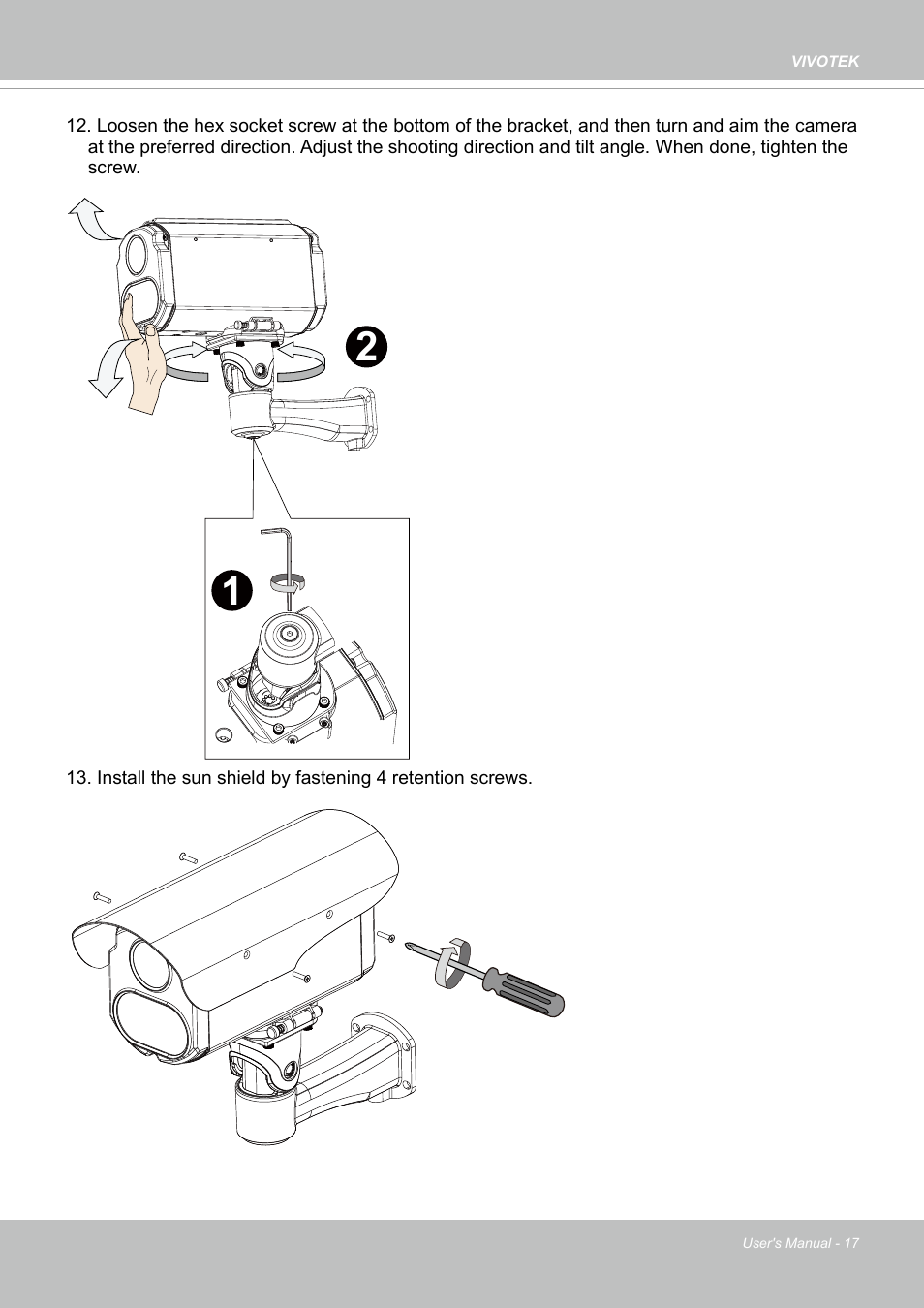 VIVOTEK

12. Loosen the hex socket screw at the bottom of the bracket, and then turn and aim the camera at the preferred direction. Adjust the shooting direction and tilt angle. When done, tighten the screw.

2

1

13. Install the sun shield by fastening 4 retention screws.

User's Manual - 17