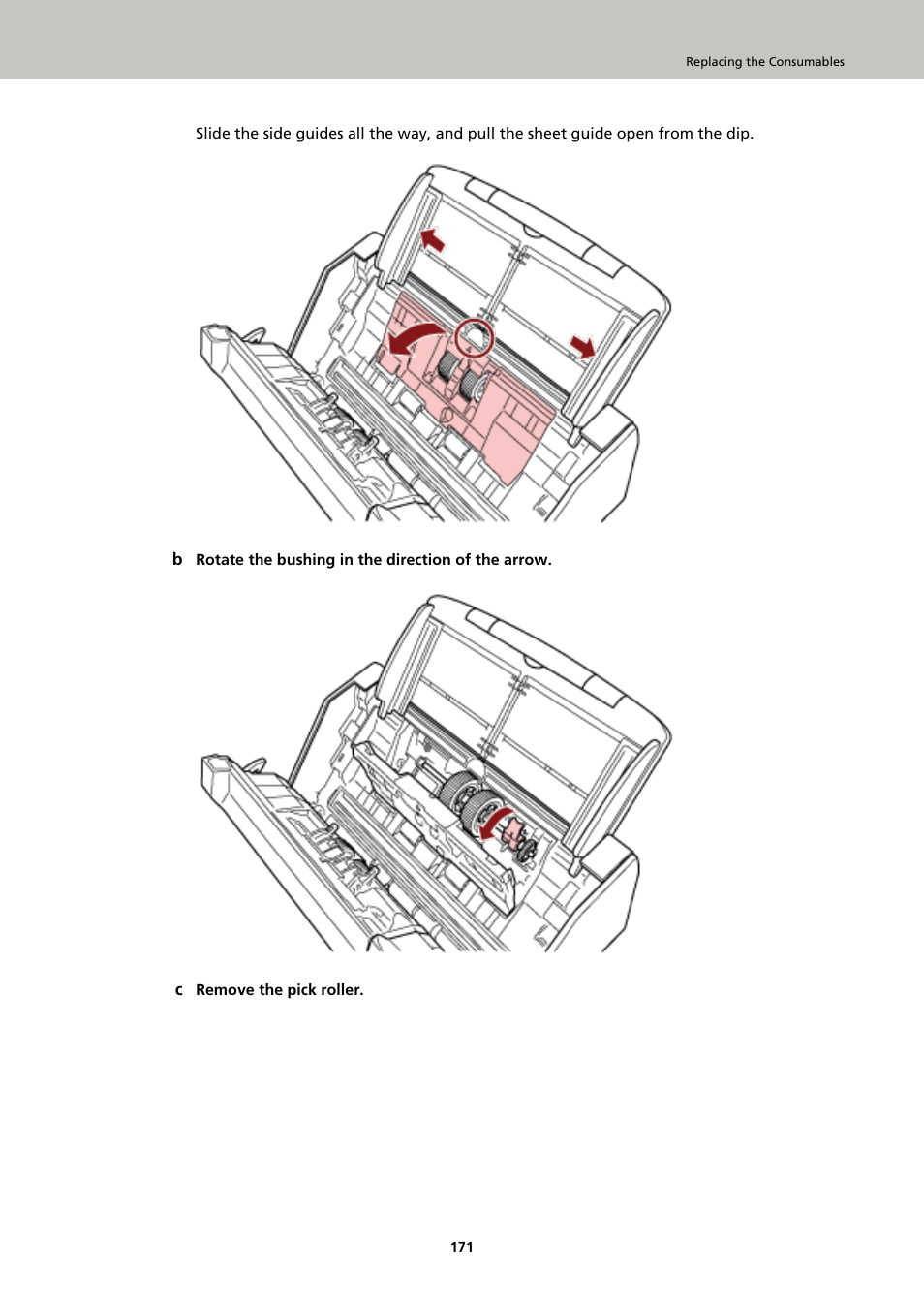 Replacing the Consumables

Slide the side guides all the way, and pull the sheet guide open from the dip.

b Rotate the bushing in the direction of the arrow.

c Remove the pick roller.

171