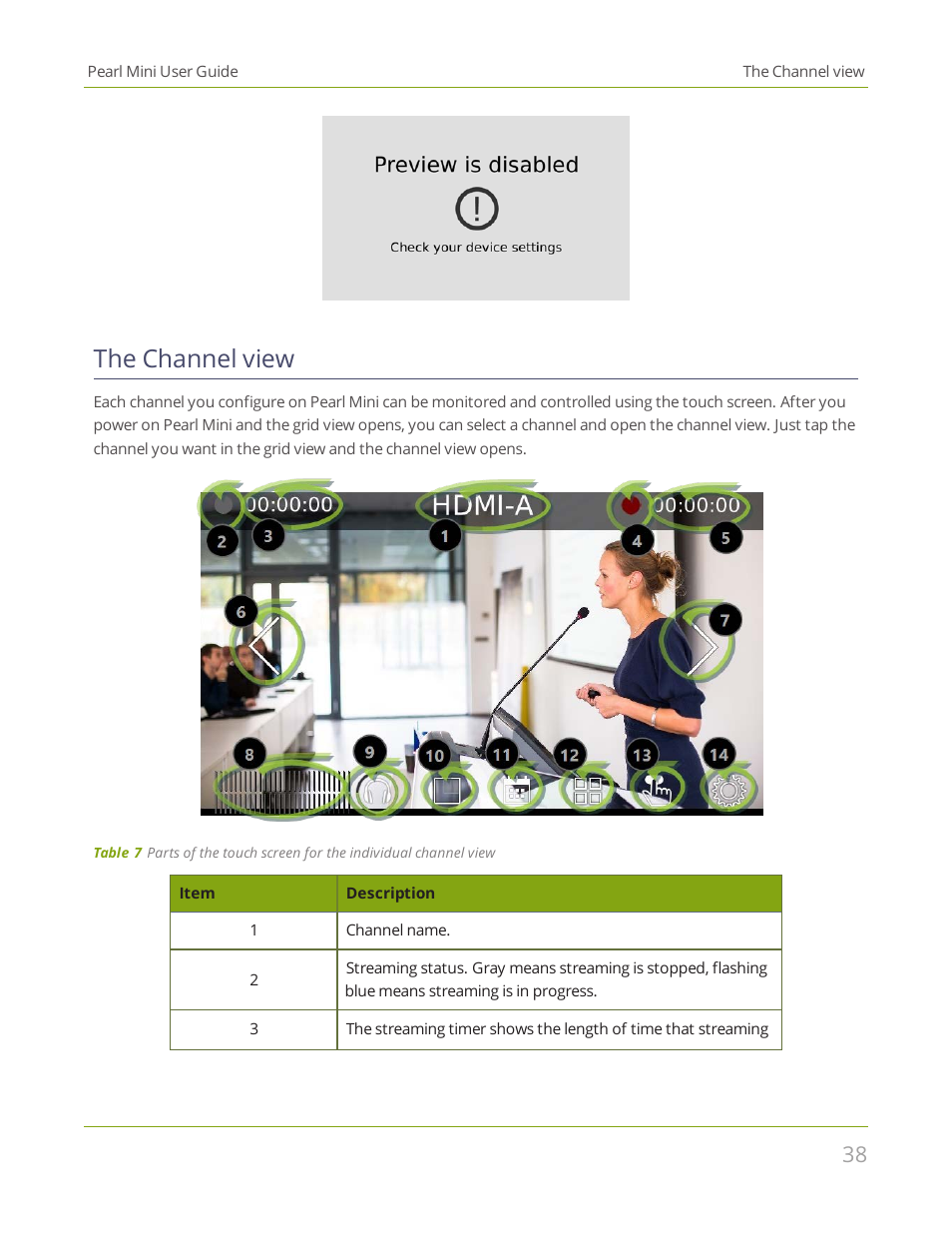 Pearl Mini User Guide

The Channel view

Preview is disabled

Check your device settings

The Channel view

Each channel you configure on Pearl Mini can be monitored and controlled using the touch screen. After you power on Pearl Mini and the grid view opens, you can select a channel and open the channel view. Just tap the channel you want in the grid view and the channel view opens.

00:00:00 HDMI-A 00:00:00

2 3 1 4 5 6 7 8 9 10 11 12 13 14

Table 7 Parts of the touch screen for the individual channel view

| Item | Description |
|---|---|
| 1 | Channel name. |
| 2 | Streaming status. Gray means streaming is stopped, flashing blue means streaming is in progress. |
| 3 | The streaming timer shows the length of time that streaming |

38