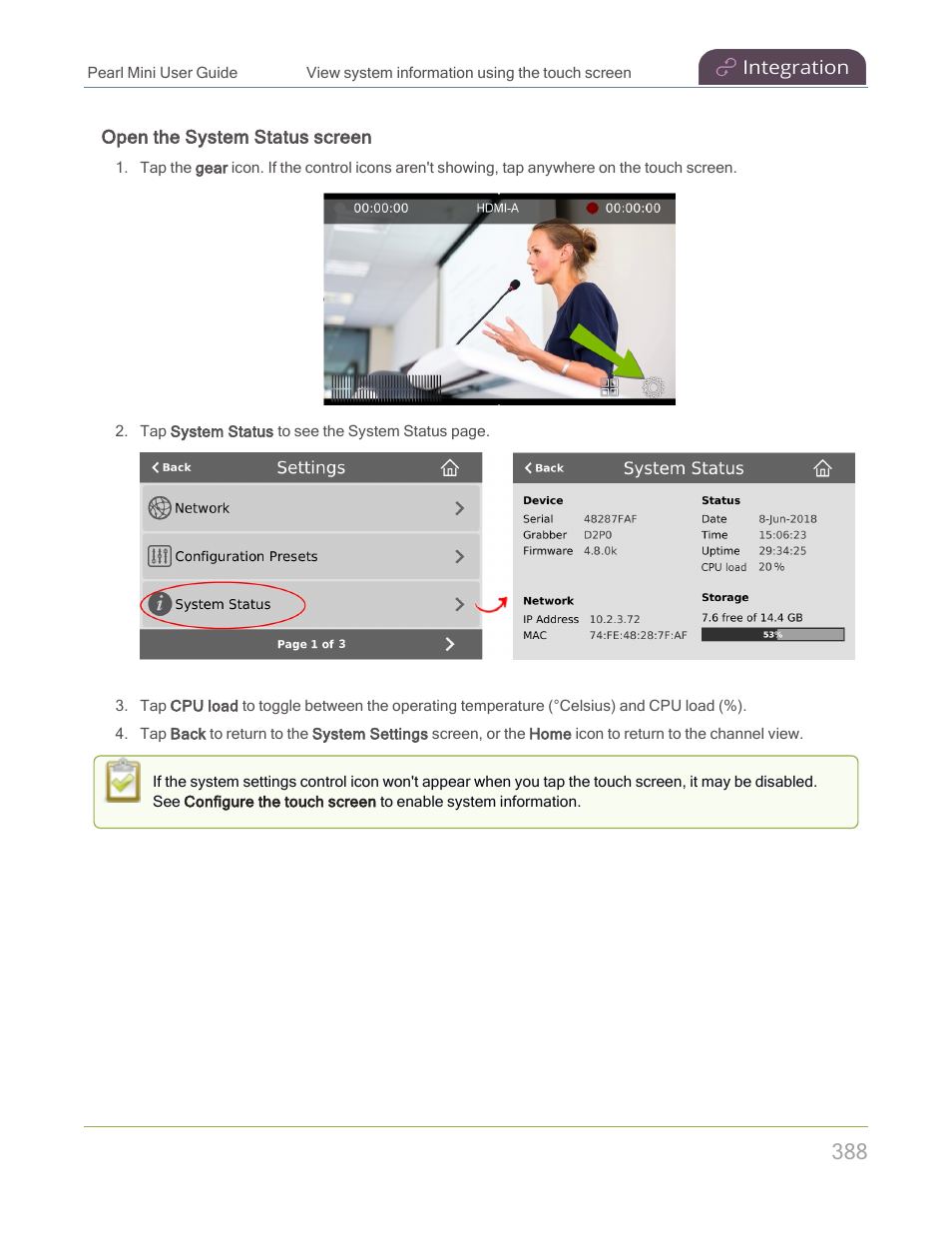 Pearl Mini User Guide View system information using the touch screen Integration

Open the System Status screen

1. Tap the gear icon. If the control icons aren't showing, tap anywhere on the touch screen.

00:00:00 HDMI-A 00:00:00

2. Tap System Status to see the System Status page.

Back Settings

Network

Configuration Presets

System Status

Page 1 of 3

Back System Status

Device

Serial 48287FAF

Grabber D2P0

Firmware 4.8.0k

Status

Date 8-Jun-2018

Time 15:06:23

Uptime 29:34:25

CPU load 20 %

Network

IP Address 10.2.3.72

MAC 74:FE:48:28:7F:AF

Storage

7.6 free of 14.4 GB

53%

3. Tap CPU load to toggle between the operating temperature (°Celsius) and CPU load (%).

4. Tap Back to return to the System Settings screen, or the Home icon to return to the channel view.

If the system settings control icon won't appear when you tap the touch screen, it may be disabled. See Configure the touch screen to enable system information.

388