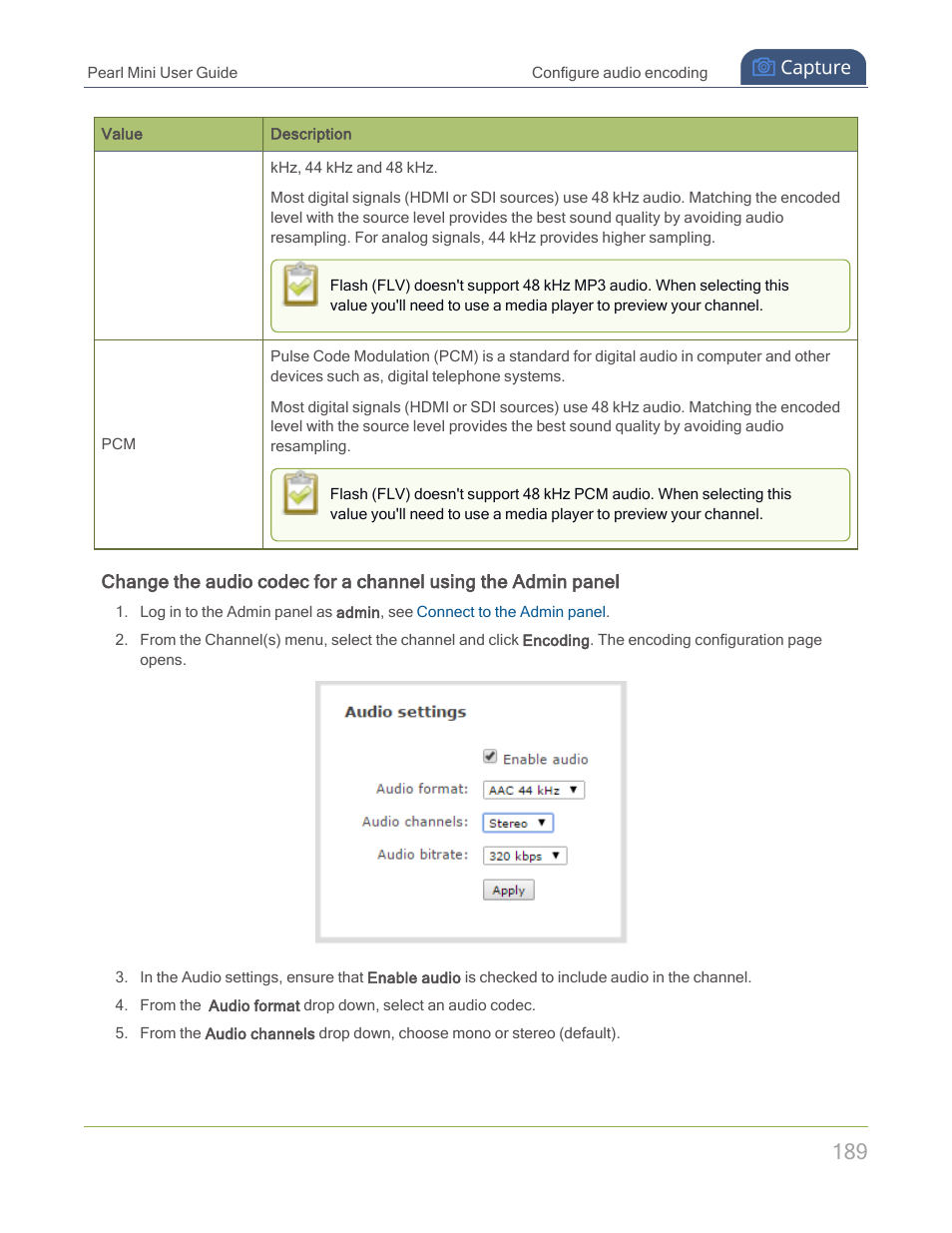 Pearl Mini User Guide

Configure audio encoding

Capture

| Value | Description |
|---|---|
| | kHz, 44 kHz and 48 kHz. Most digital signals (HDMI or SDI sources) use 48 kHz audio. Matching the encoded level with the source level provides the best sound quality by avoiding audio resampling. For analog signals, 44 kHz provides higher sampling. Flash (FLV) doesn't support 48 kHz MP3 audio. When selecting this value you'll need to use a media player to preview your channel. |
| PCM | Pulse Code Modulation (PCM) is a standard for digital audio in computer and other devices such as, digital telephone systems. Most digital signals (HDMI or SDI sources) use 48 kHz audio. Matching the encoded level with the source level provides the best sound quality by avoiding audio resampling. Flash (FLV) doesn't support 48 kHz PCM audio. When selecting this value you'll need to use a media player to preview your channel. |

Change the audio codec for a channel using the Admin panel

1. Log in to the Admin panel as admin, see Connect to the Admin panel.
2. From the Channel(s) menu, select the channel and click Encoding. The encoding configuration page opens.

Audio settings

Enable audio

Audio format: AAC 44 kHz

Audio channels: Stereo

Audio bitrate: 320 kbps

Apply

3. In the Audio settings, ensure that Enable audio is checked to include audio in the channel.
4. From the Audio format drop down, select an audio codec.
5. From the Audio channels drop down, choose mono or stereo (default).

189