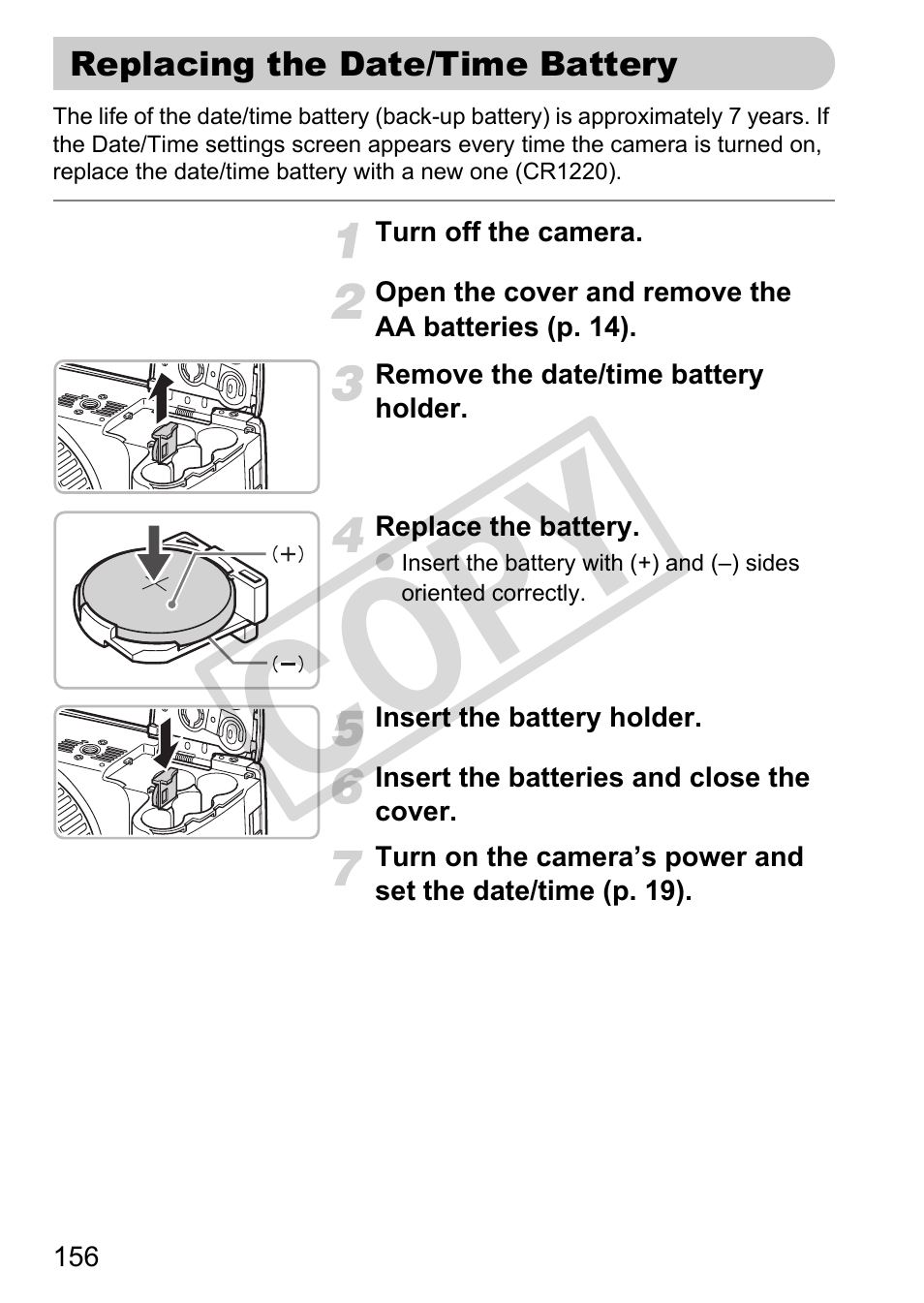 Replacing the Date/Time Battery

The life of the date/time battery (back-up battery) is approximately 7 years. If the Date/Time settings screen appears every time the camera is turned on, replace the date/time battery with a new one (CR1220).

1 Turn off the camera.

2 Open the cover and remove the AA batteries (p. 14).

3 Remove the date/time battery holder.

4 Replace the battery.
Insert the battery with (+) and (–) sides oriented correctly.

(+)
(–)

5 Insert the battery holder.

6 Insert the batteries and close the cover.

7 Turn on the camera's power and set the date/time (p. 19).

COPY

156