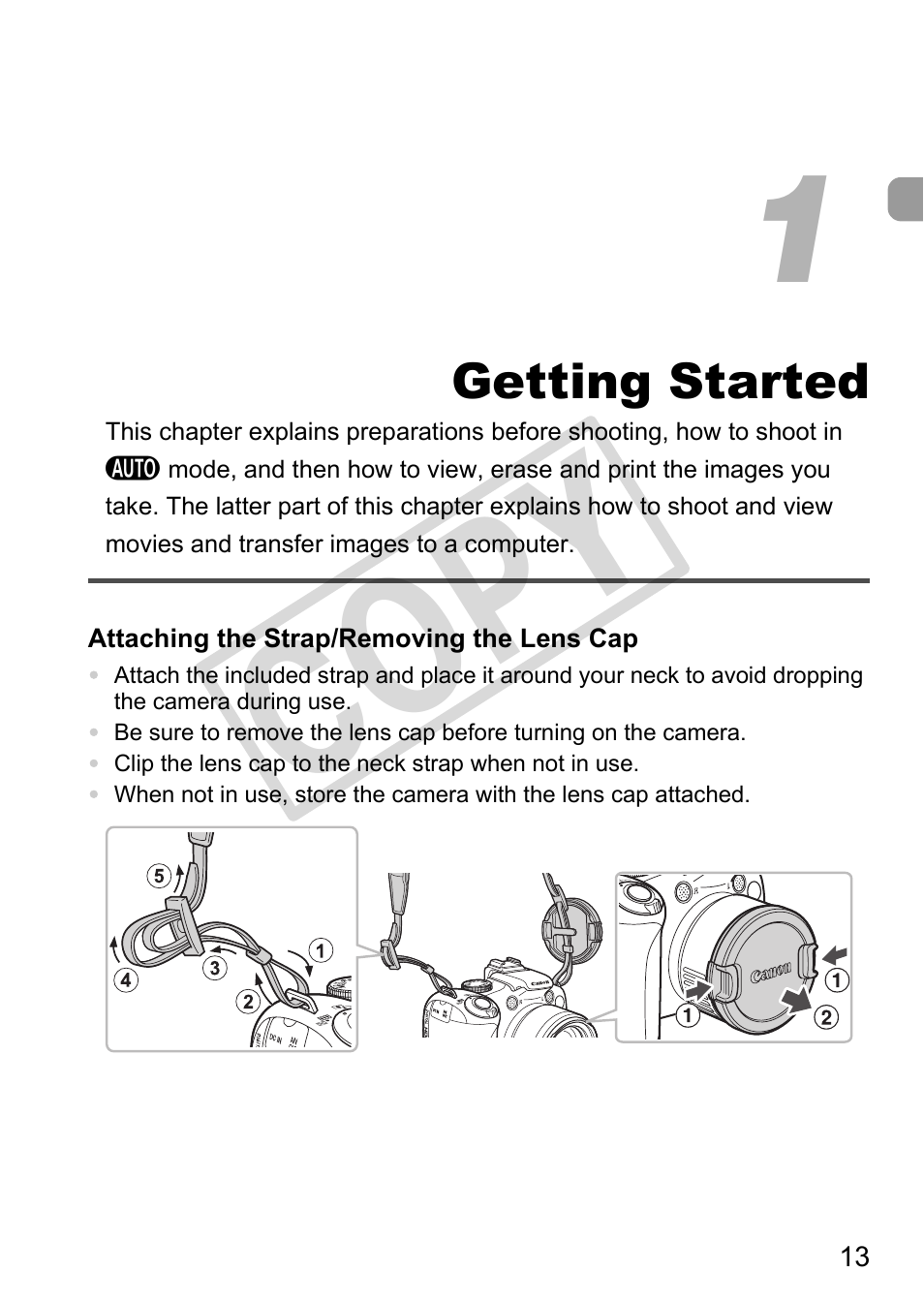 1

Getting Started

This chapter explains preparations before shooting, how to shoot in AUTO mode, and then how to view, erase and print the images you take. The latter part of this chapter explains how to shoot and view movies and transfer images to a computer.

COPY

Attaching the Strap/Removing the Lens Cap

• Attach the included strap and place it around your neck to avoid dropping the camera during use.
• Be sure to remove the lens cap before turning on the camera.
• Clip the lens cap to the neck strap when not in use.
• When not in use, store the camera with the lens cap attached.

5
4
3
2
1

Canon

Canon
1
1
2

13