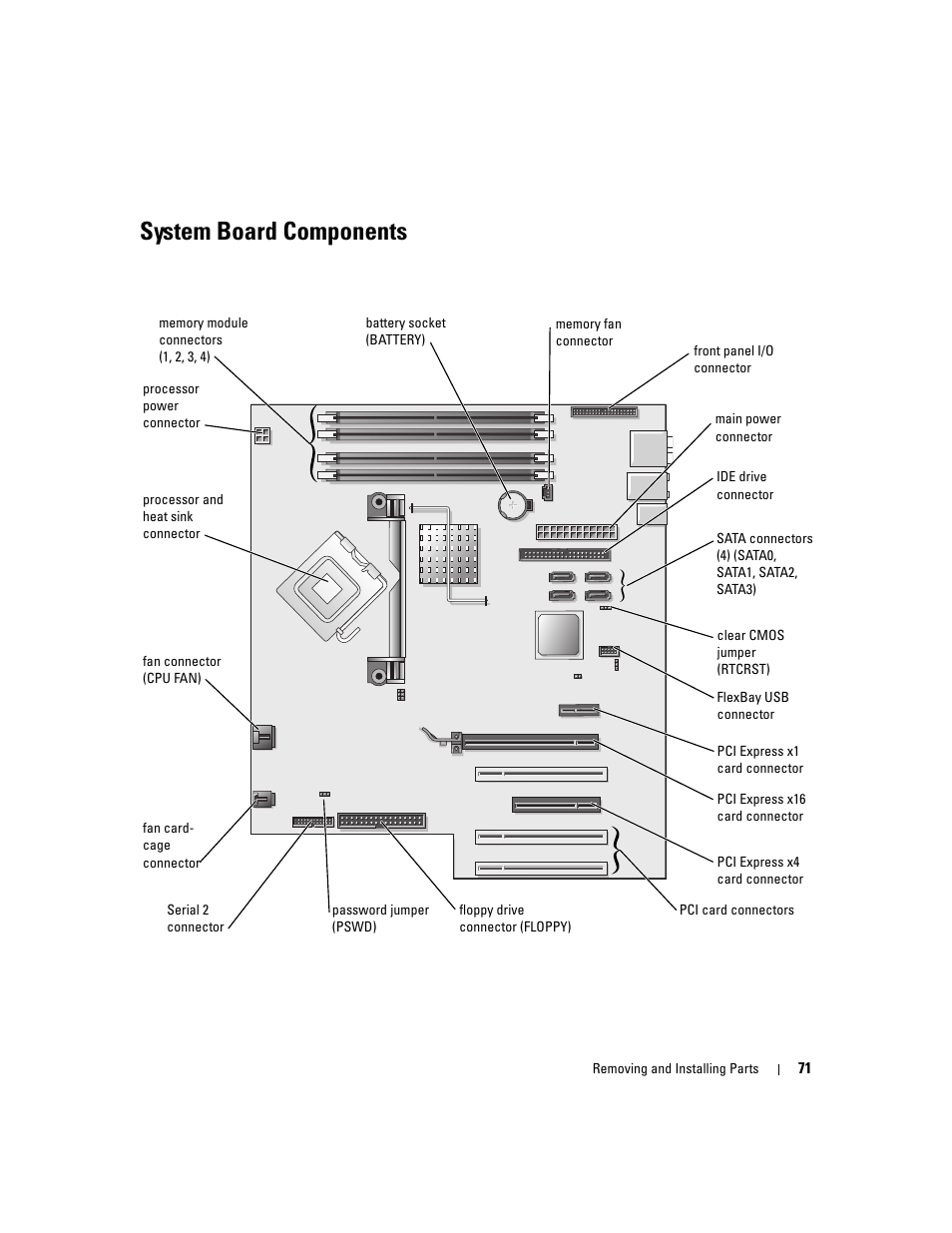 System Board Components

memory module connectors (1, 2, 3, 4)

battery socket (BATTERY)

memory fan connector

front panel I/O connector

processor power connector

main power connector

IDE drive connector

processor and heat sink connector

SATA connectors (4) (SATA0, SATA1, SATA2, SATA3)

clear CMOS jumper (RTCRST)

fan connector (CPU FAN)

FlexBay USB connector

PCI Express x1 card connector

PCI Express x16 card connector

fan card-cage connector

PCI Express x4 card connector

Serial 2 connector

password jumper (PSWD)

floppy drive connector (FLOPPY)

PCI card connectors

Removing and Installing Parts | 71