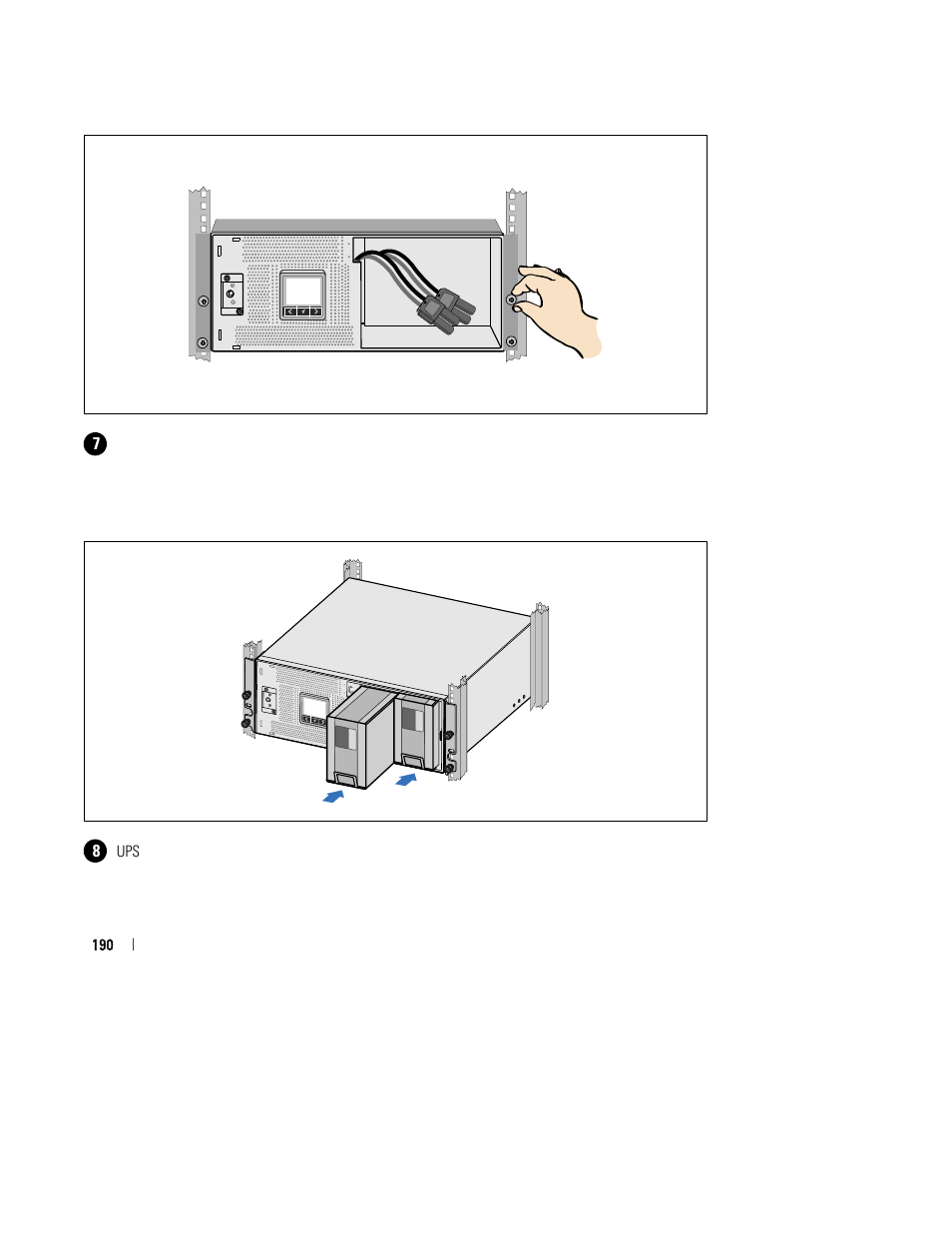 7

8 UPS

190 |