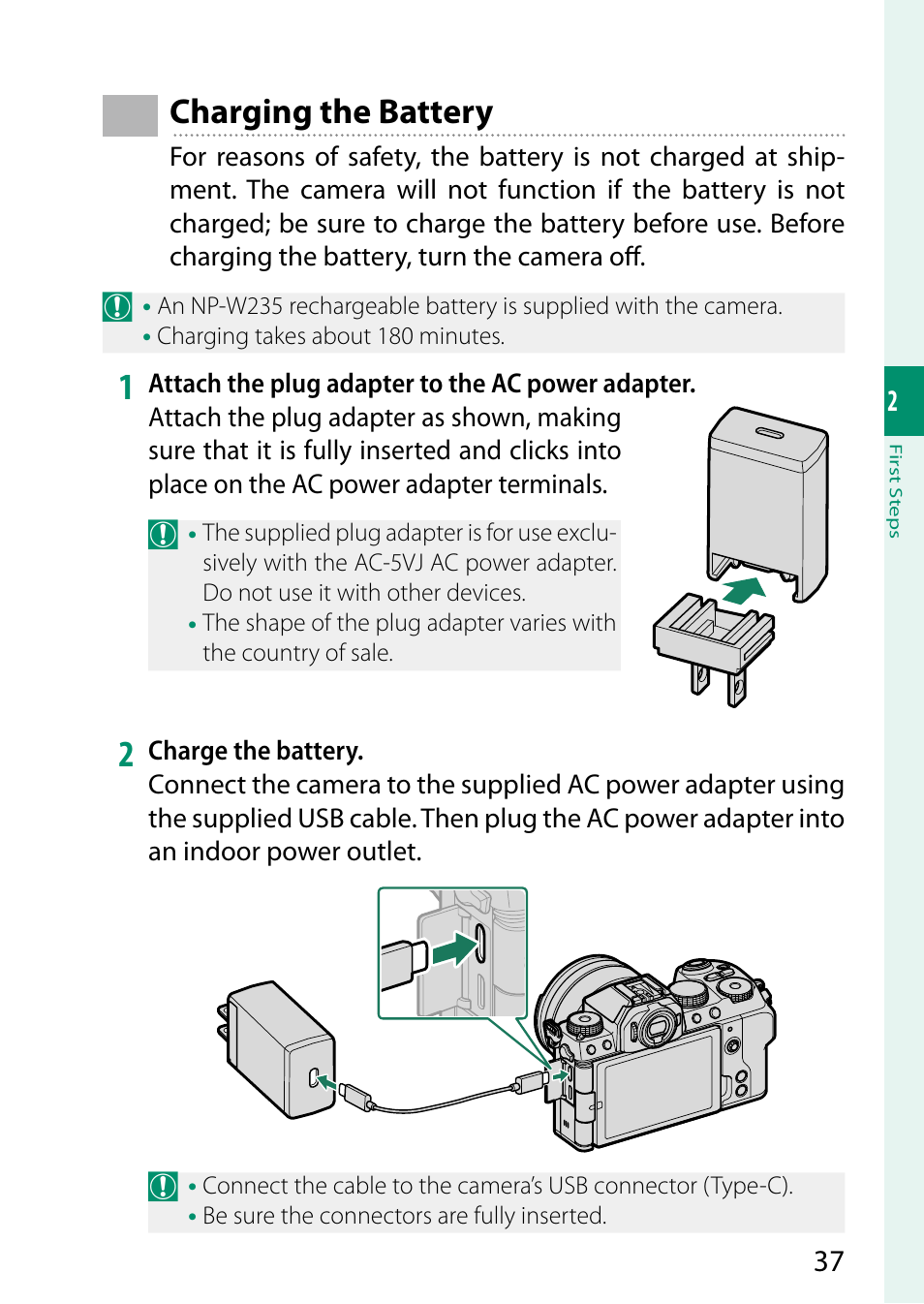 Charging the Battery

For reasons of safety, the battery is not charged at shipment. The camera will not function if the battery is not charged; be sure to charge the battery before use. Before charging the battery, turn the camera off.

• An NP-W235 rechargeable battery is supplied with the camera.
• Charging takes about 180 minutes.

1 Attach the plug adapter to the AC power adapter.
Attach the plug adapter as shown, making sure that it is fully inserted and clicks into place on the AC power adapter terminals.

• The supplied plug adapter is for use exclusively with the AC-5VJ AC power adapter. Do not use it with other devices.
• The shape of the plug adapter varies with the country of sale.

2 Charge the battery.
Connect the camera to the supplied AC power adapter using the supplied USB cable. Then plug the AC power adapter into an indoor power outlet.

• Connect the cable to the camera's USB connector (Type-C).
• Be sure the connectors are fully inserted.

2
First Steps

37