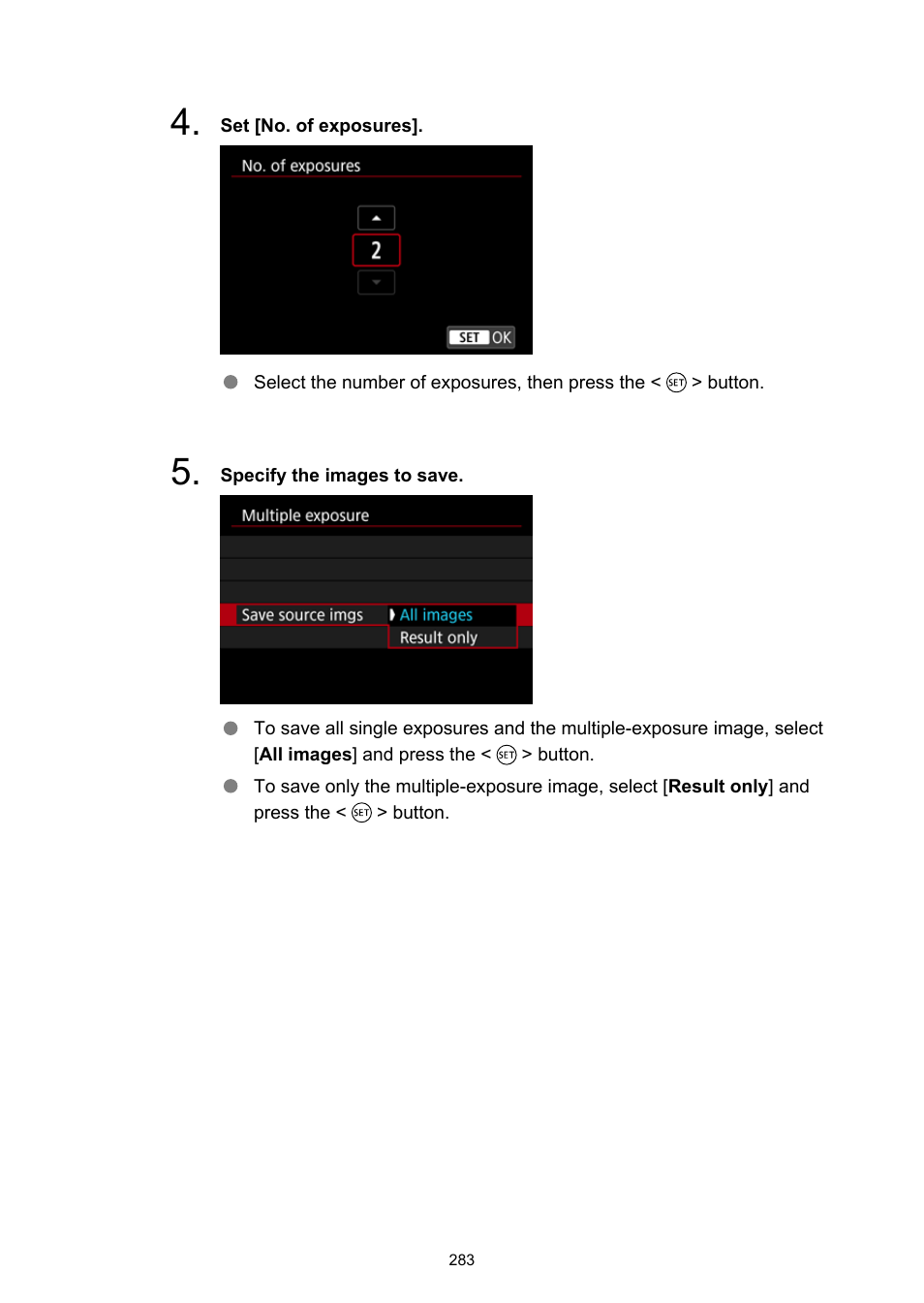 4. Set [No. of exposures].

No. of exposures

2

SET OK

Select the number of exposures, then press the < SET > button.

5. Specify the images to save.

Multiple exposure

Save source imgs All images

Result only

To save all single exposures and the multiple-exposure image, select [All images] and press the < SET > button.

To save only the multiple-exposure image, select [Result only] and press the < SET > button.

283