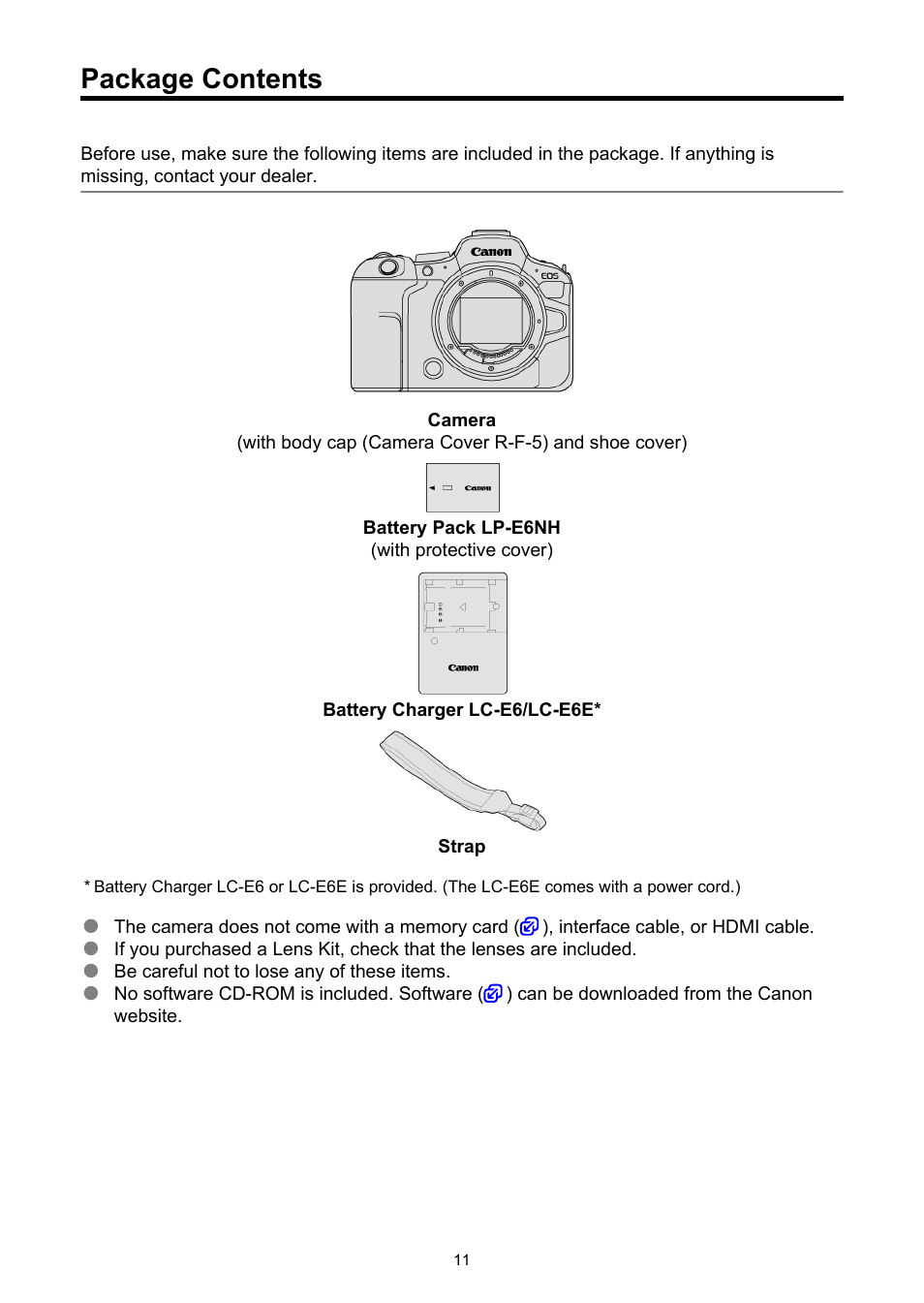 Package Contents

Before use, make sure the following items are included in the package. If anything is missing, contact your dealer.

Canon
EOS

Camera
(with body cap (Camera Cover R-F-5) and shoe cover)

Canon

Battery Pack LP-E6NH
(with protective cover)

Canon

Battery Charger LC-E6/LC-E6E*

Strap

* Battery Charger LC-E6 or LC-E6E is provided. (The LC-E6E comes with a power cord.)

The camera does not come with a memory card ( ), interface cable, or HDMI cable.
If you purchased a Lens Kit, check that the lenses are included.
Be careful not to lose any of these items.
No software CD-ROM is included. Software ( ) can be downloaded from the Canon website.

11