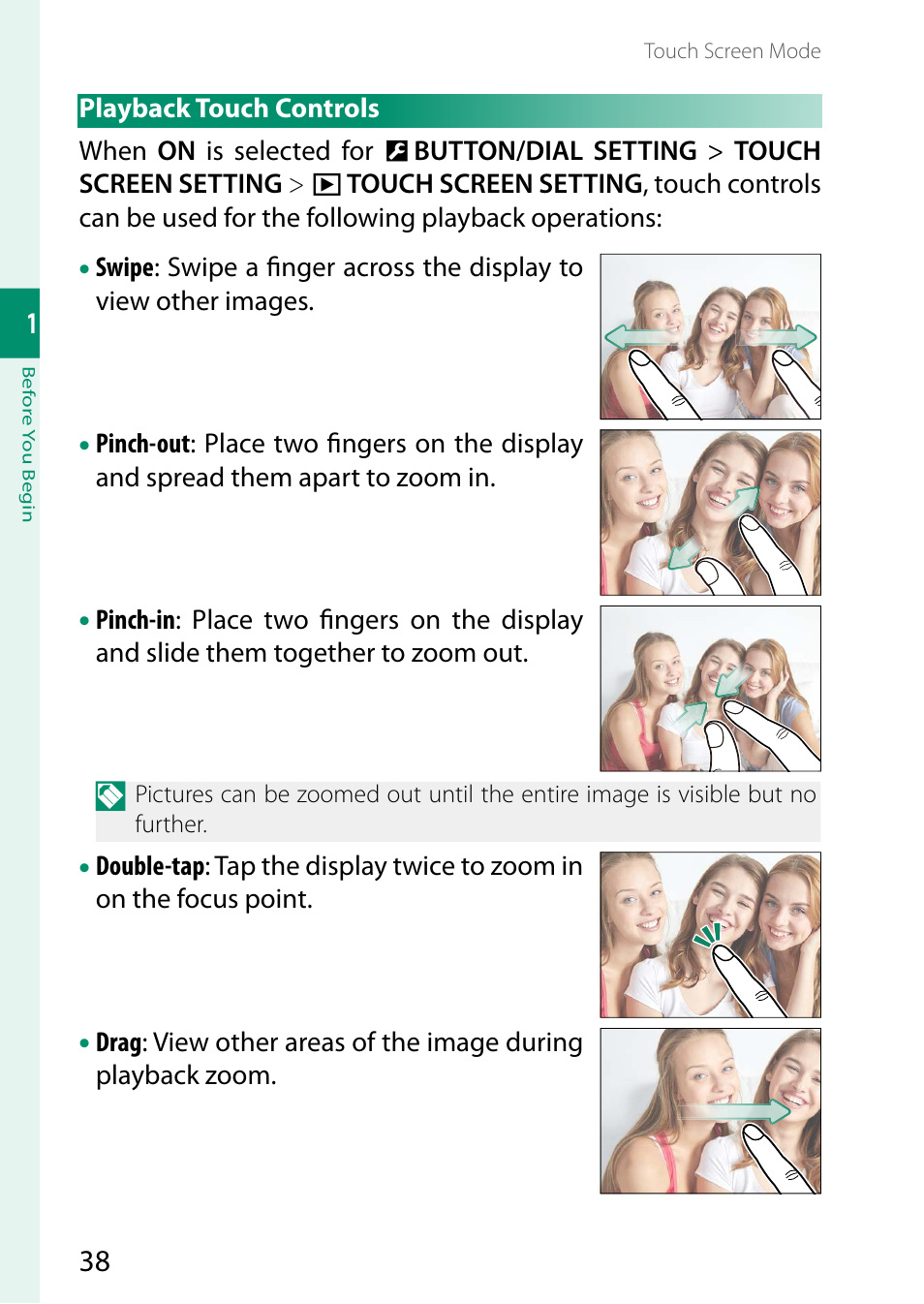 Touch Screen Mode

Playback Touch Controls

When ON is selected for BUTTON/DIAL SETTING > TOUCH SCREEN SETTING > TOUCH SCREEN SETTING, touch controls can be used for the following playback operations:

• Swipe: Swipe a finger across the display to view other images.

• Pinch-out: Place two fingers on the display and spread them apart to zoom in.

• Pinch-in: Place two fingers on the display and slide them together to zoom out.

Pictures can be zoomed out until the entire image is visible but no further.

• Double-tap: Tap the display twice to zoom in on the focus point.

• Drag: View other areas of the image during playback zoom.

1

Before You Begin

38