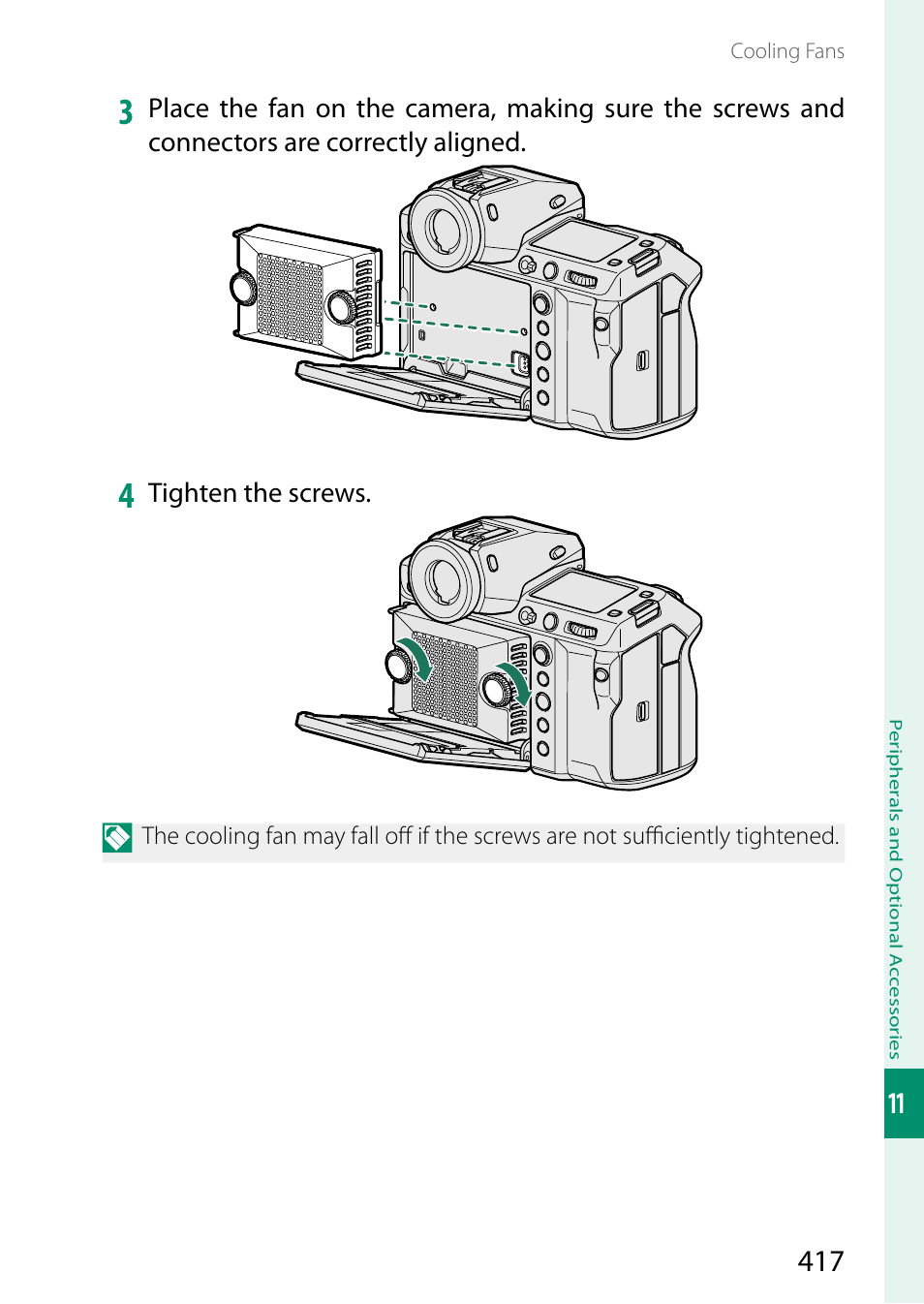 Cooling Fans

3 Place the fan on the camera, making sure the screws and connectors are correctly aligned.

4 Tighten the screws.

The cooling fan may fall off if the screws are not sufficiently tightened.

Peripherals and Optional Accessories

11

417