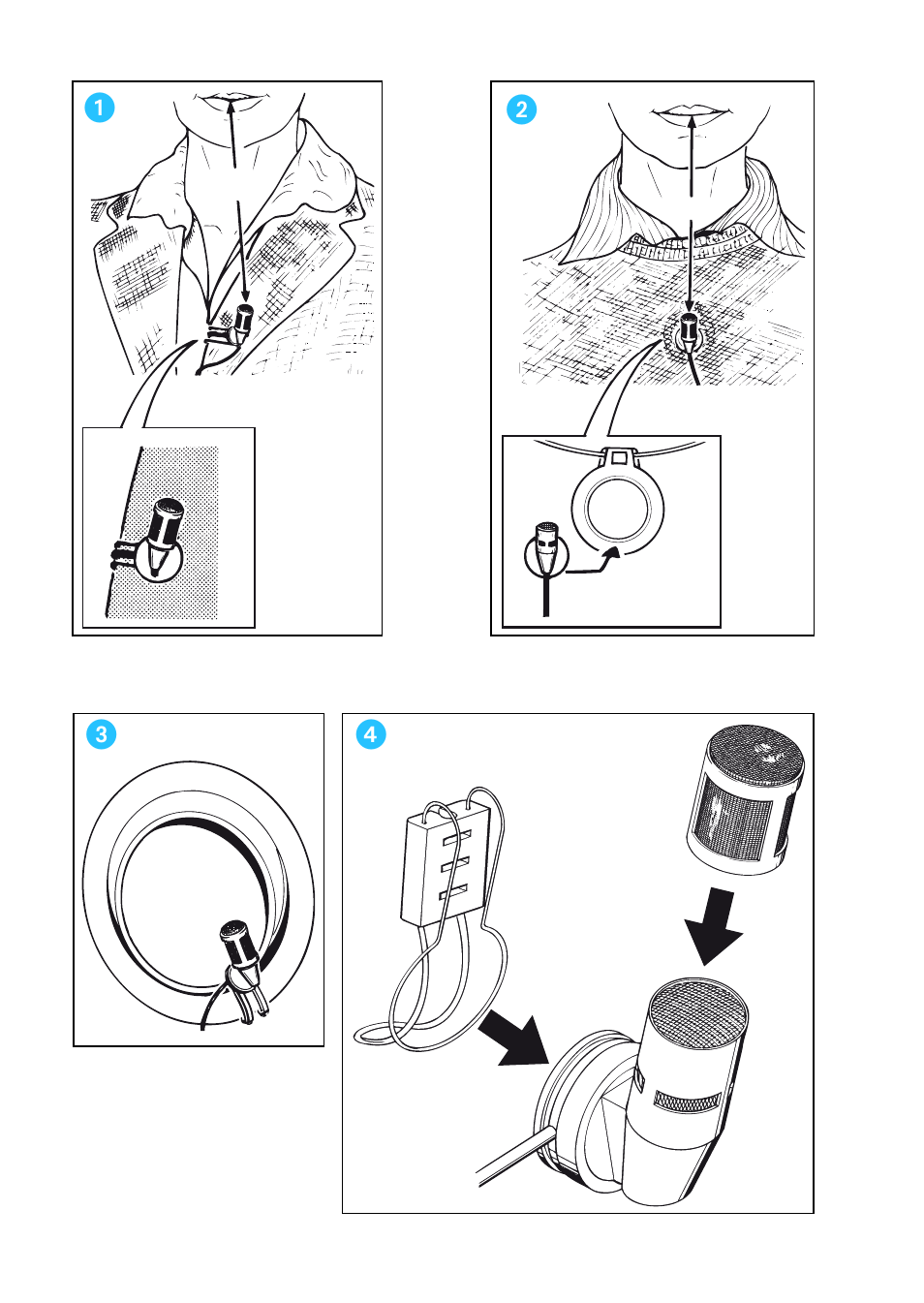 1

2

3

4