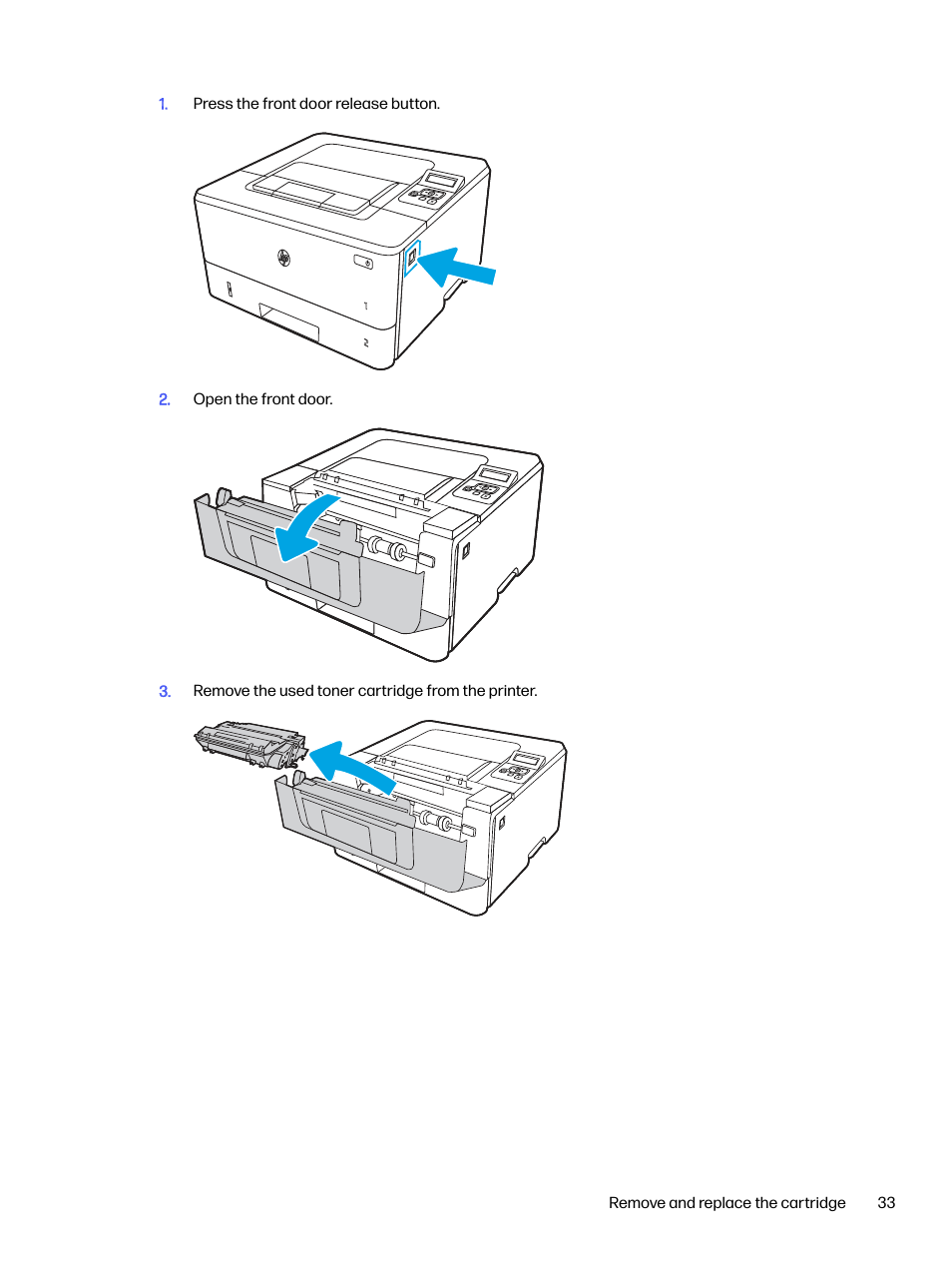 1. Press the front door release button.

1

2

2. Open the front door.

3. Remove the used toner cartridge from the printer.

Remove and replace the cartridge 33