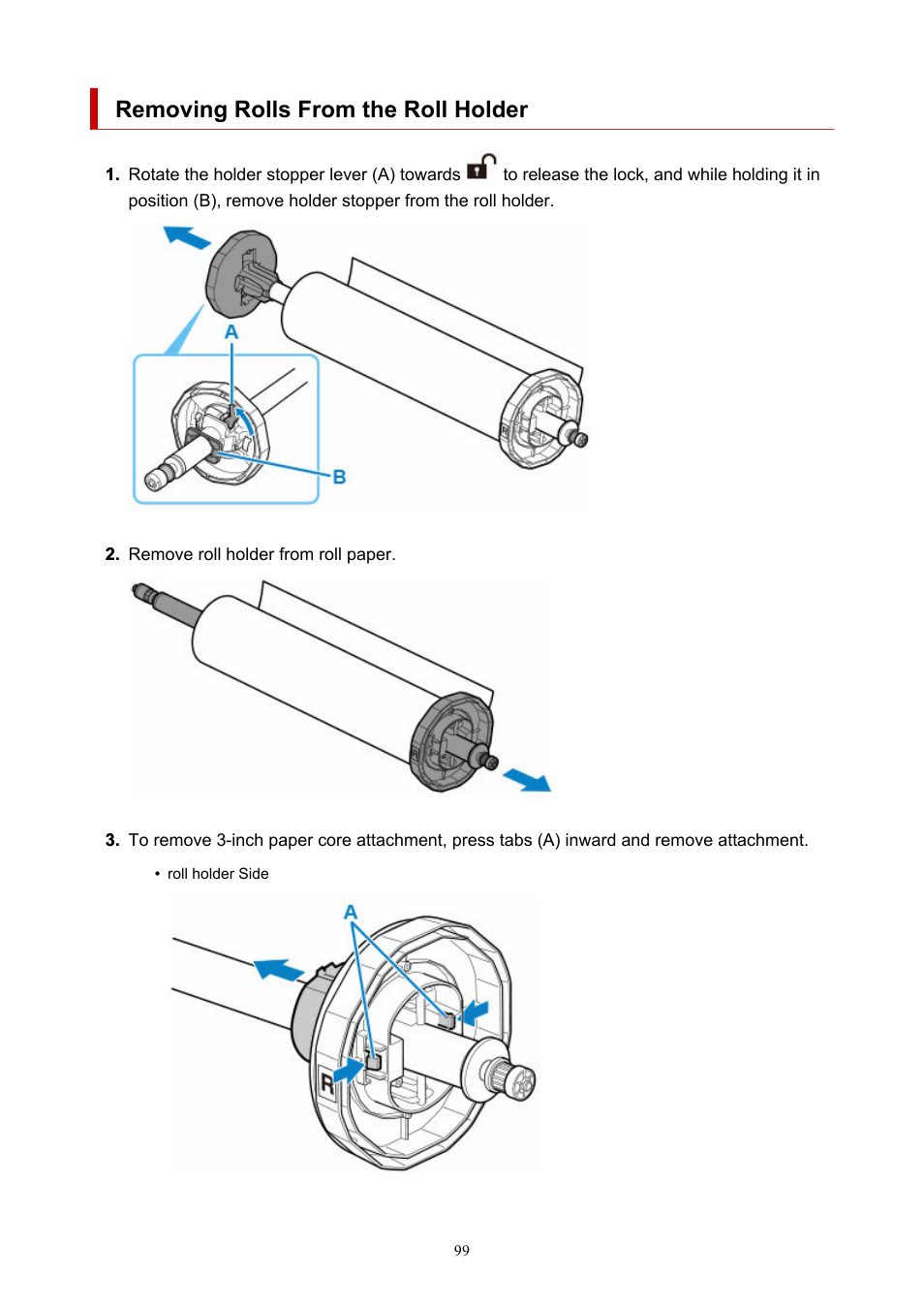 Removing Rolls From the Roll Holder

1. Rotate the holder stopper lever (A) towards to release the lock, and while holding it in position (B), remove holder stopper from the roll holder.

A

B

2. Remove roll holder from roll paper.

3. To remove 3-inch paper core attachment, press tabs (A) inward and remove attachment.

• roll holder Side

A

R

99