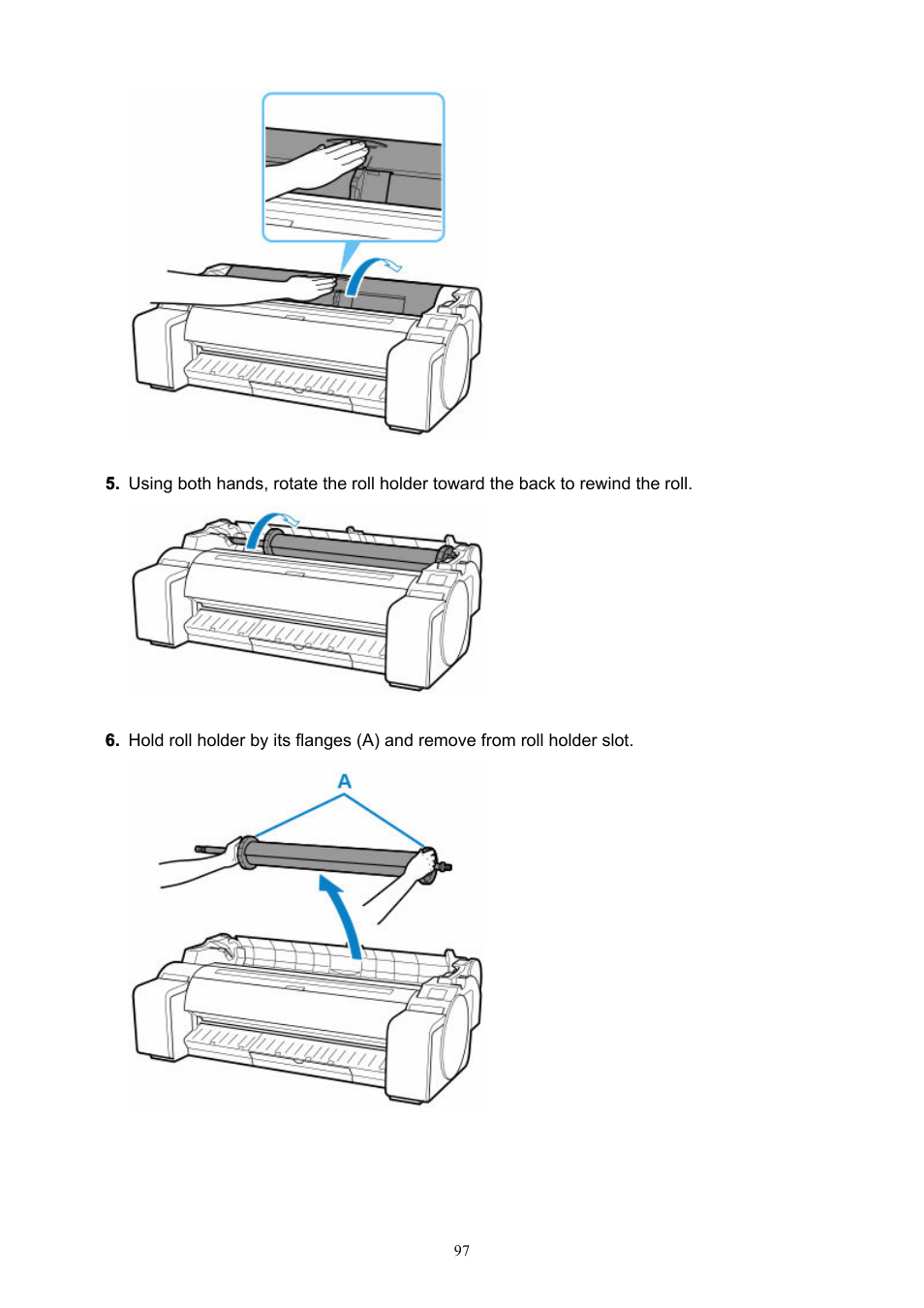 5. Using both hands, rotate the roll holder toward the back to rewind the roll.

6. Hold roll holder by its flanges (A) and remove from roll holder slot.

A

97