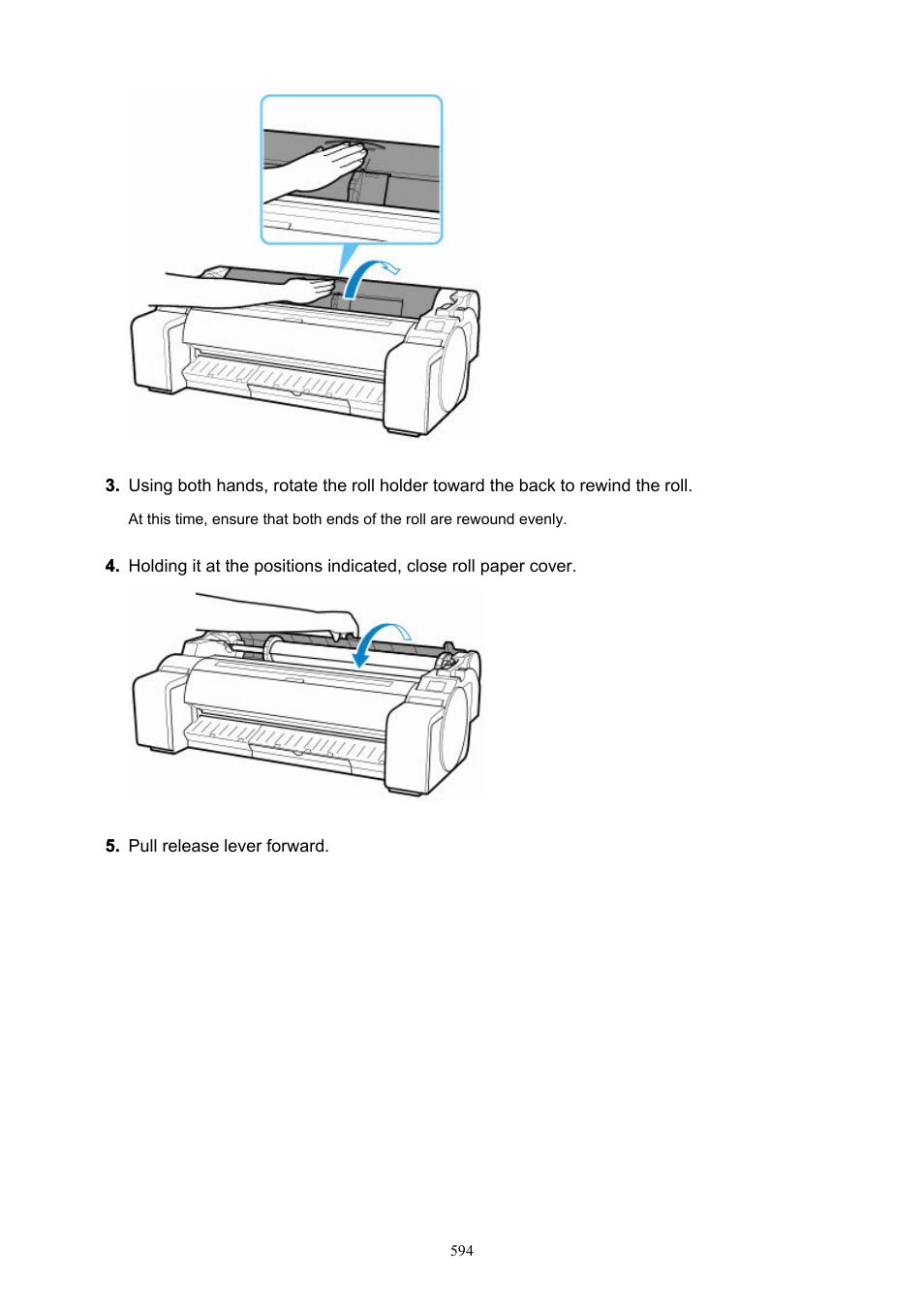 3. Using both hands, rotate the roll holder toward the back to rewind the roll.

At this time, ensure that both ends of the roll are rewound evenly.

4. Holding it at the positions indicated, close roll paper cover.

5. Pull release lever forward.

594