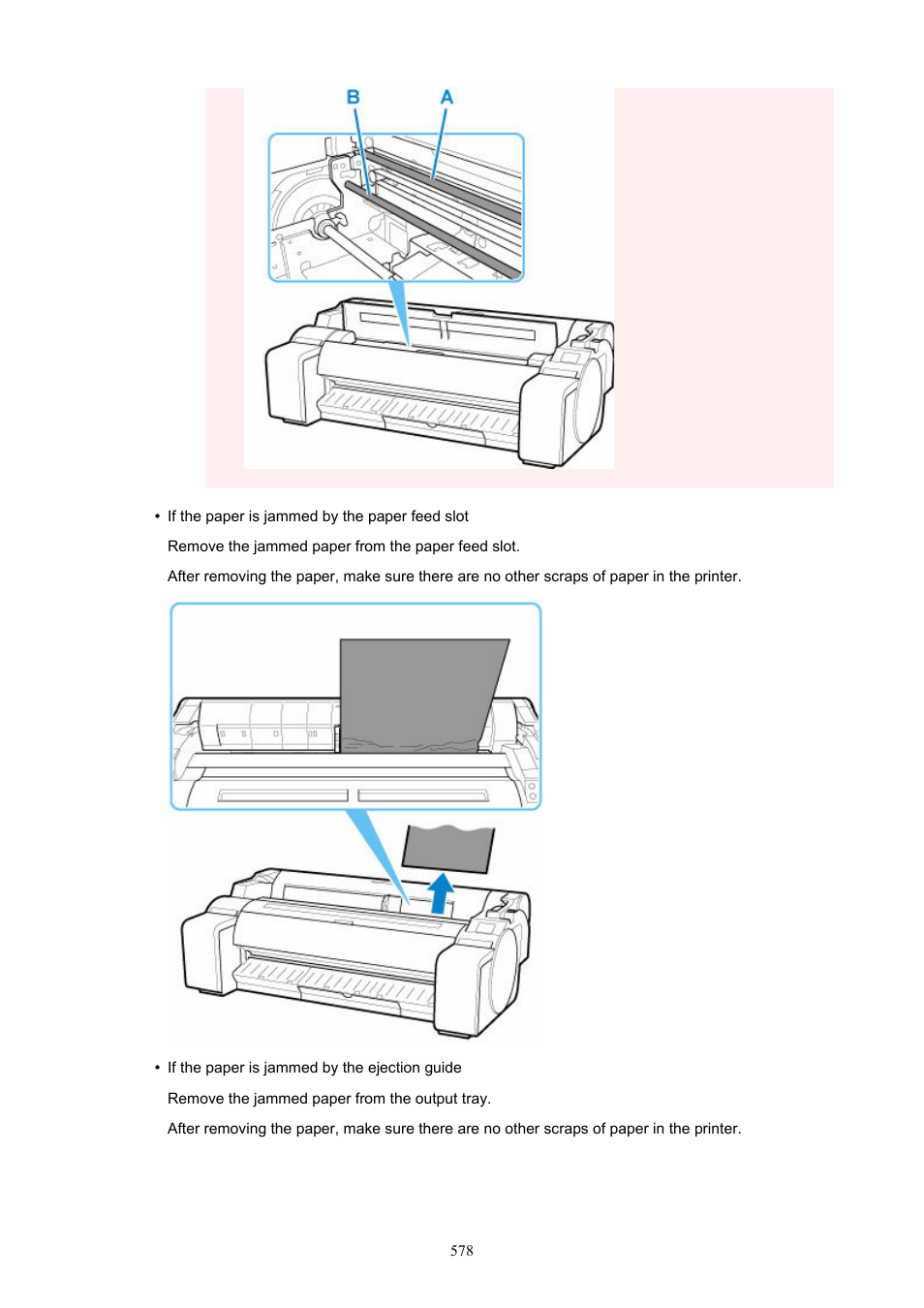 B
A

• If the paper is jammed by the paper feed slot

Remove the jammed paper from the paper feed slot.

After removing the paper, make sure there are no other scraps of paper in the printer.

• If the paper is jammed by the ejection guide

Remove the jammed paper from the output tray.

After removing the paper, make sure there are no other scraps of paper in the printer.

578