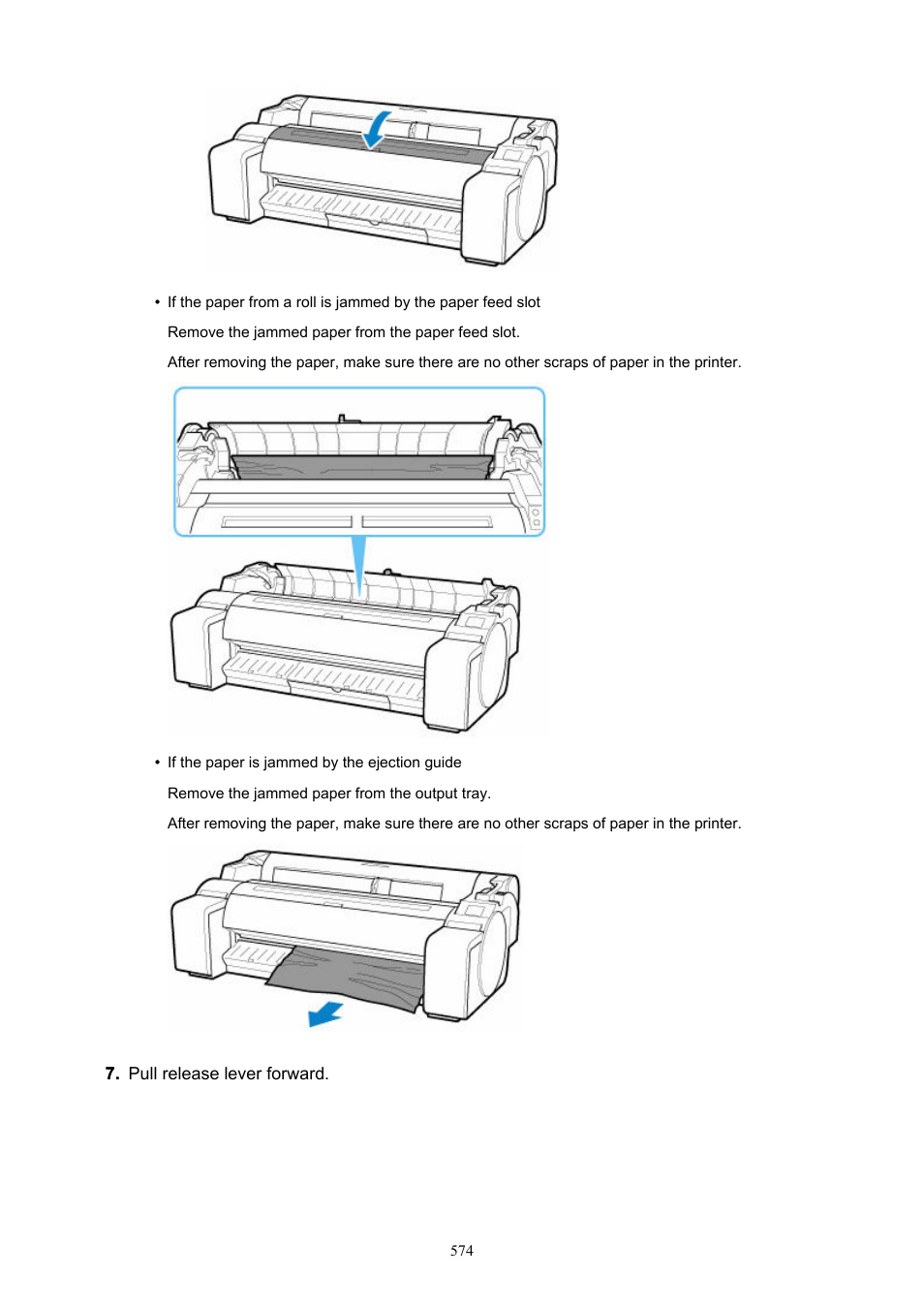 • If the paper from a roll is jammed by the paper feed slot

Remove the jammed paper from the paper feed slot.

After removing the paper, make sure there are no other scraps of paper in the printer.

• If the paper is jammed by the ejection guide

Remove the jammed paper from the output tray.

After removing the paper, make sure there are no other scraps of paper in the printer.

7. Pull release lever forward.

574