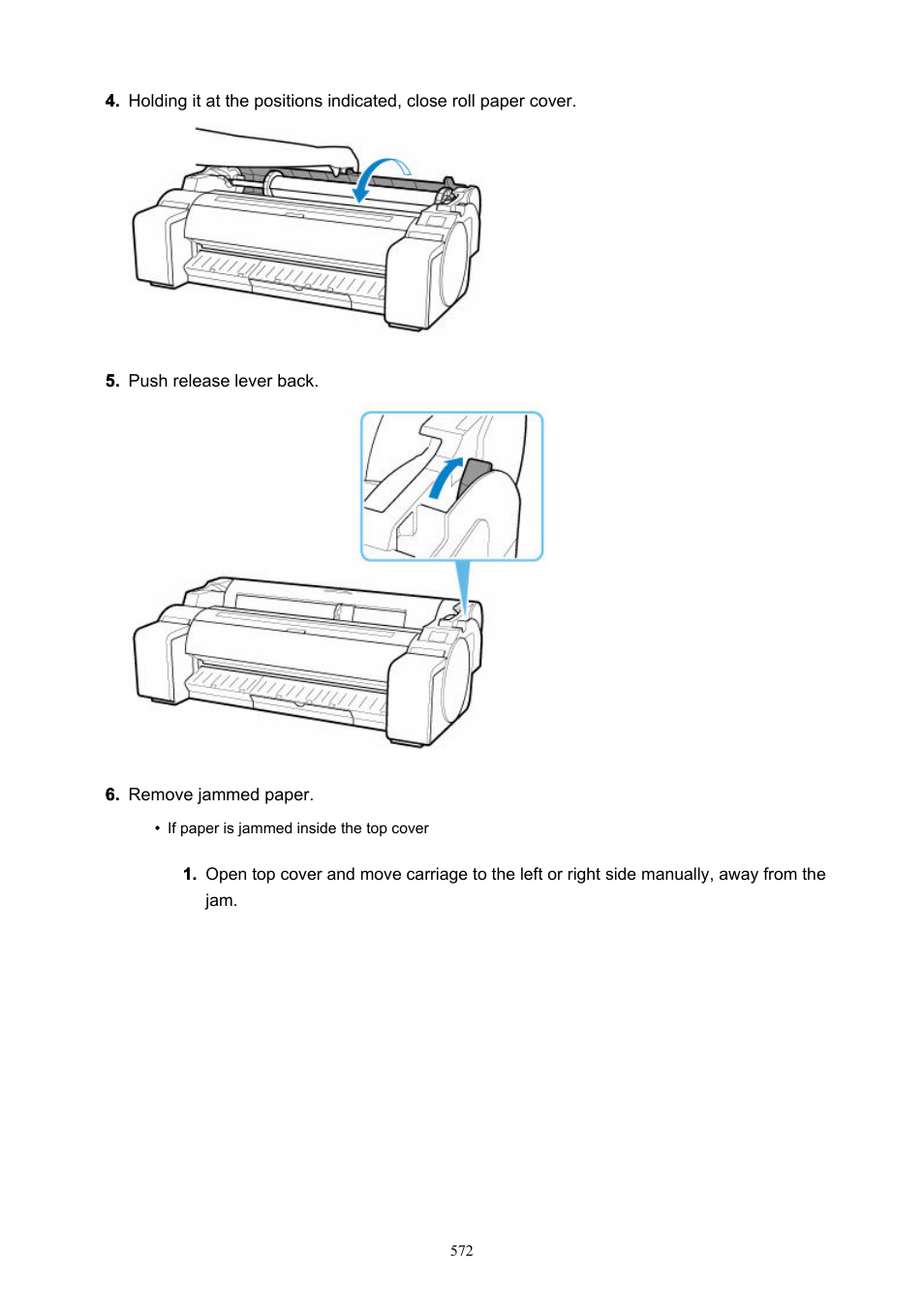 4. Holding it at the positions indicated, close roll paper cover.

5. Push release lever back.

6. Remove jammed paper.

• If paper is jammed inside the top cover

1. Open top cover and move carriage to the left or right side manually, away from the jam.

572