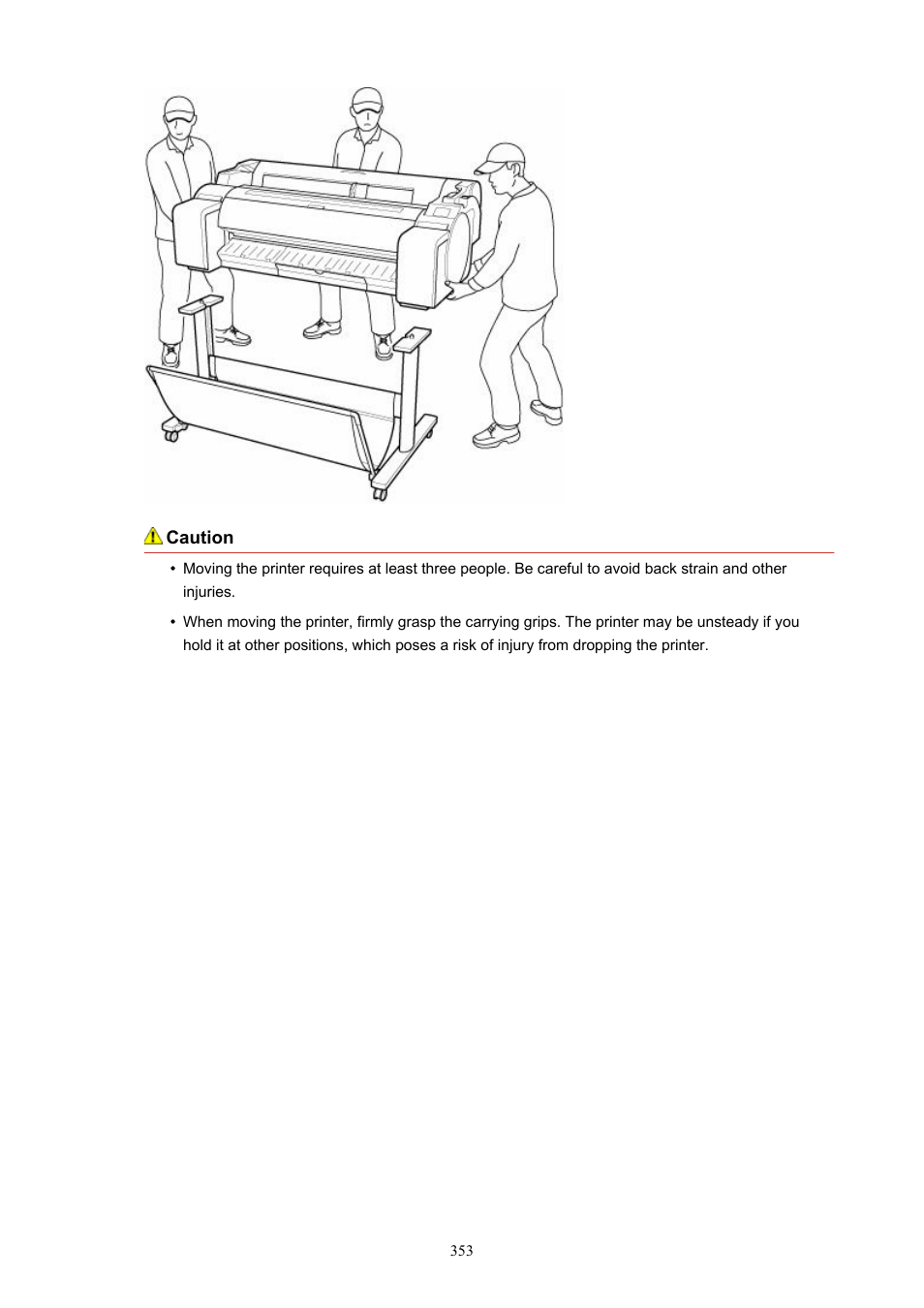 Caution

• Moving the printer requires at least three people. Be careful to avoid back strain and other injuries.

• When moving the printer, firmly grasp the carrying grips. The printer may be unsteady if you hold it at other positions, which poses a risk of injury from dropping the printer.

353