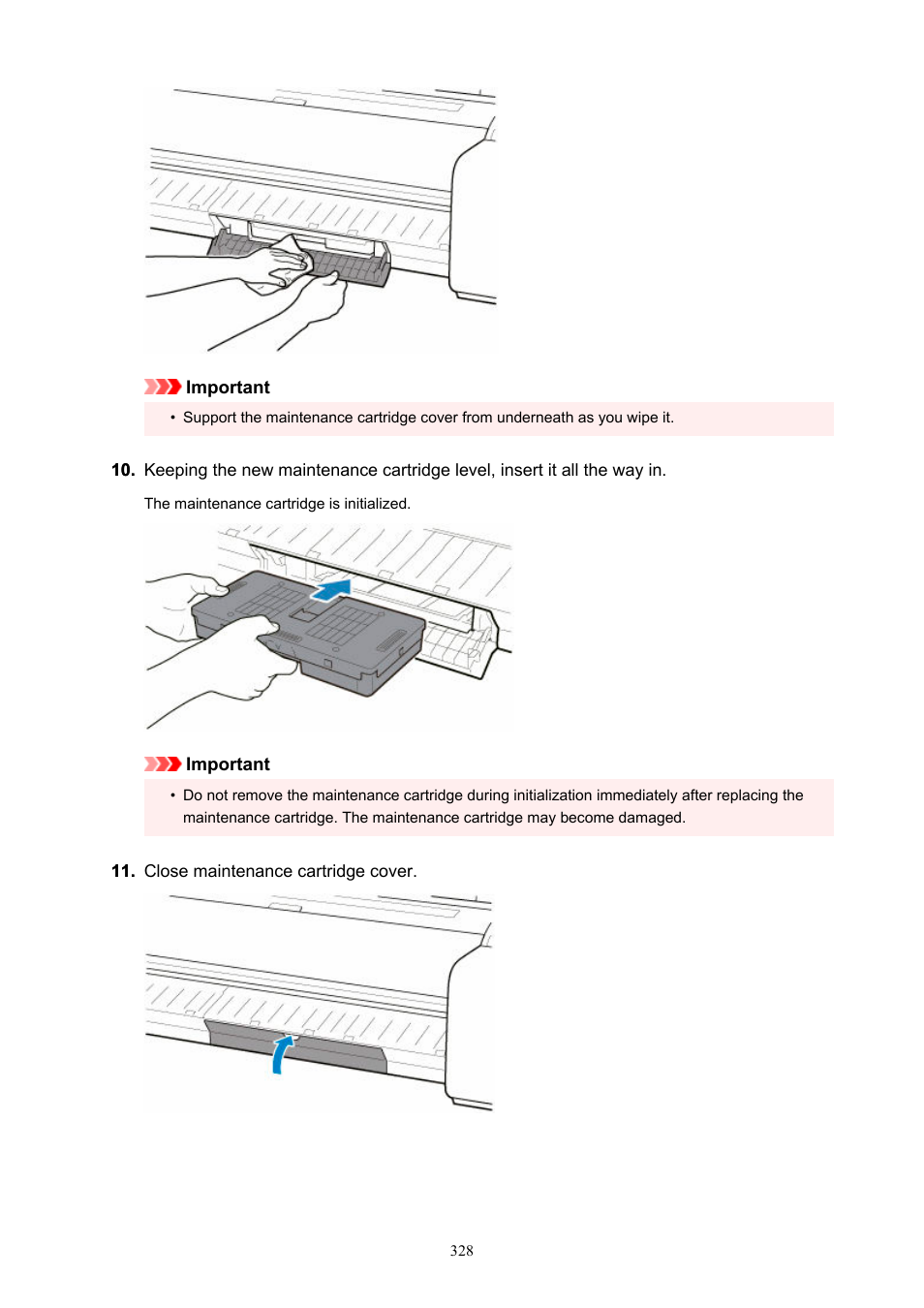 Important

• Support the maintenance cartridge cover from underneath as you wipe it.

10. Keeping the new maintenance cartridge level, insert it all the way in.

The maintenance cartridge is initialized.

Important

• Do not remove the maintenance cartridge during initialization immediately after replacing the maintenance cartridge. The maintenance cartridge may become damaged.

11. Close maintenance cartridge cover.

328