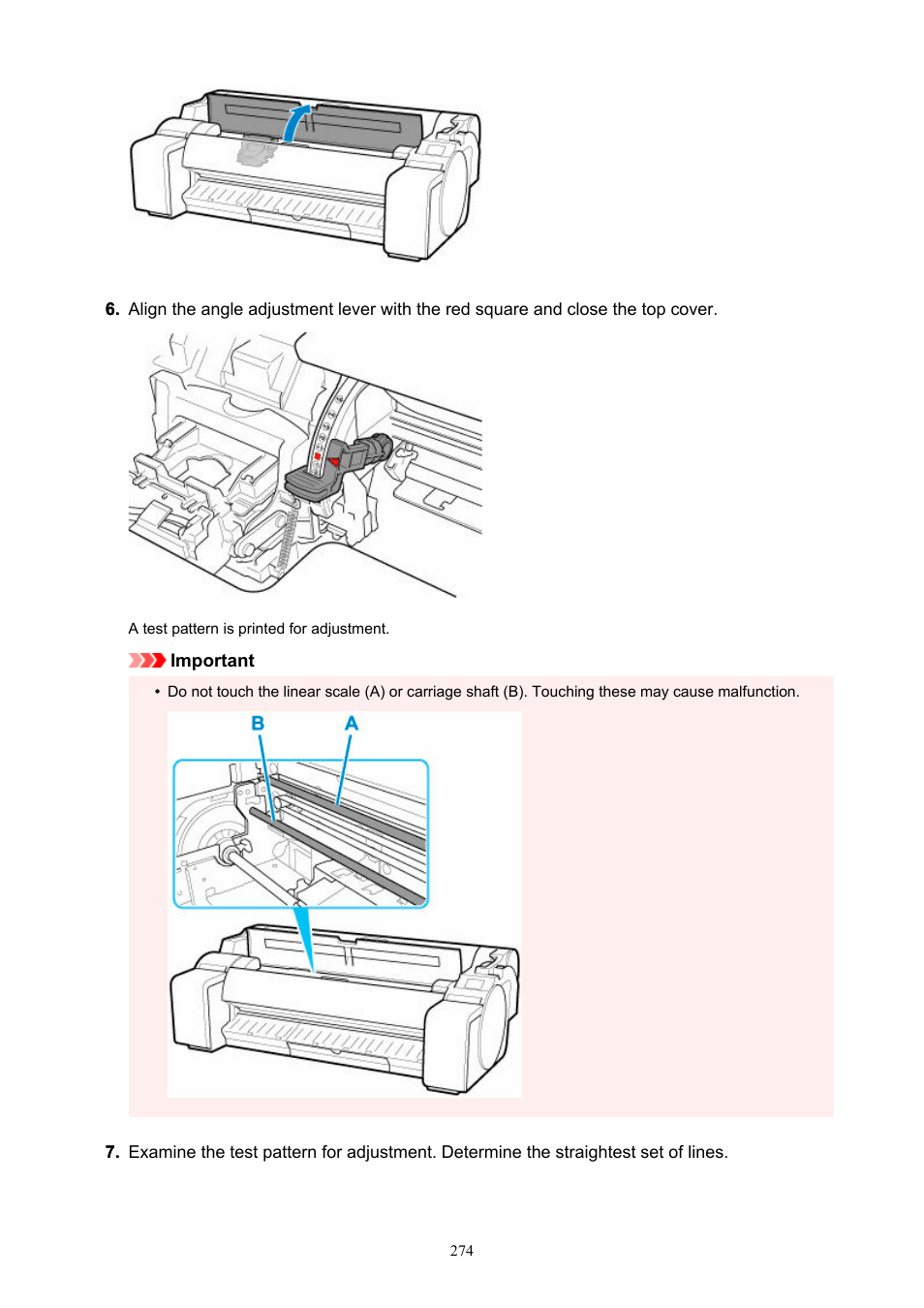 6. Align the angle adjustment lever with the red square and close the top cover.

A test pattern is printed for adjustment.

Important

• Do not touch the linear scale (A) or carriage shaft (B). Touching these may cause malfunction.

B

A

7. Examine the test pattern for adjustment. Determine the straightest set of lines.

274