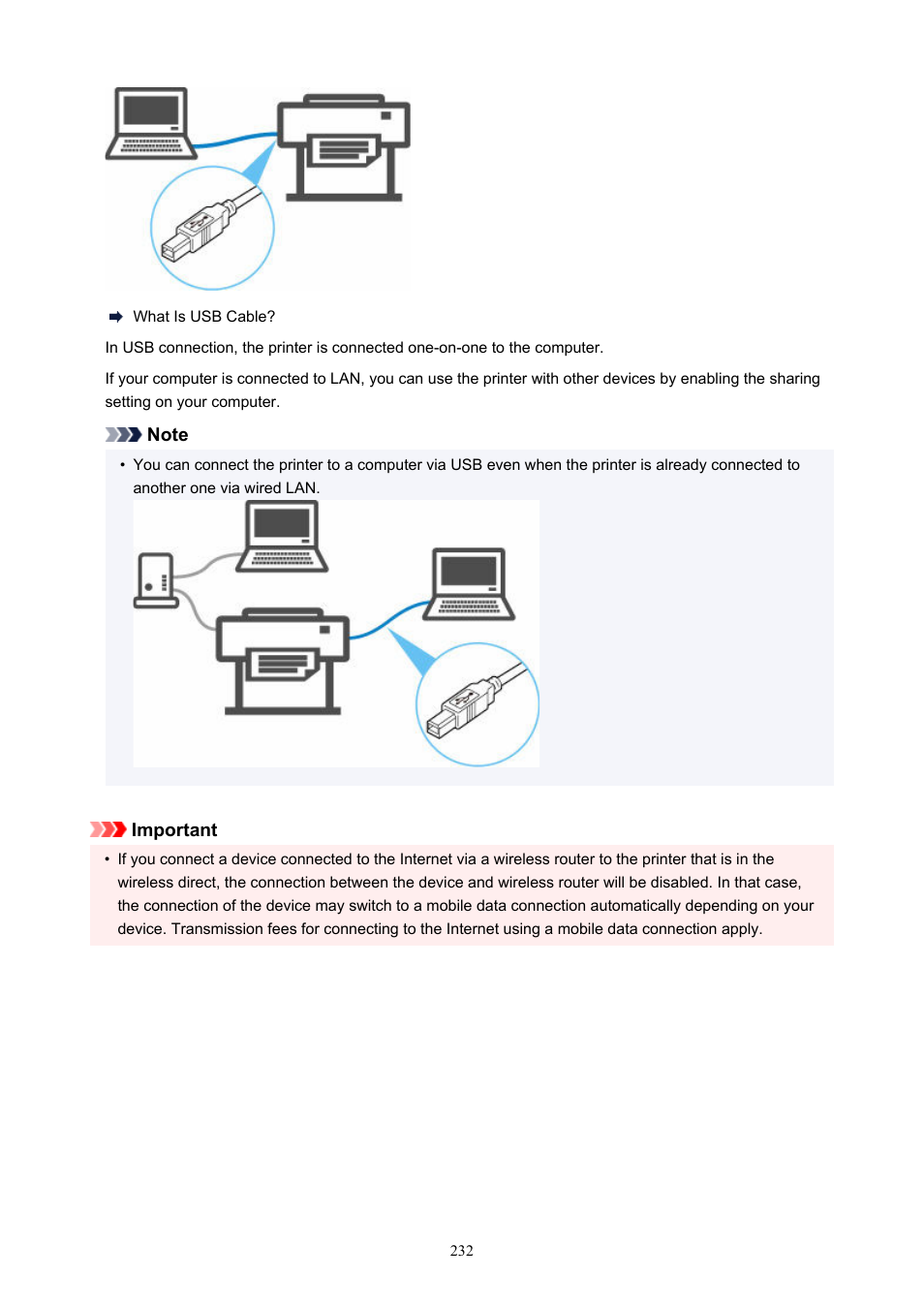 What Is USB Cable?

In USB connection, the printer is connected one-on-one to the computer.

If your computer is connected to LAN, you can use the printer with other devices by enabling the sharing setting on your computer.

Note

• You can connect the printer to a computer via USB even when the printer is already connected to another one via wired LAN.

Important

• If you connect a device connected to the Internet via a wireless router to the printer that is in the wireless direct, the connection between the device and wireless router will be disabled. In that case, the connection of the device may switch to a mobile data connection automatically depending on your device. Transmission fees for connecting to the Internet using a mobile data connection apply.

232