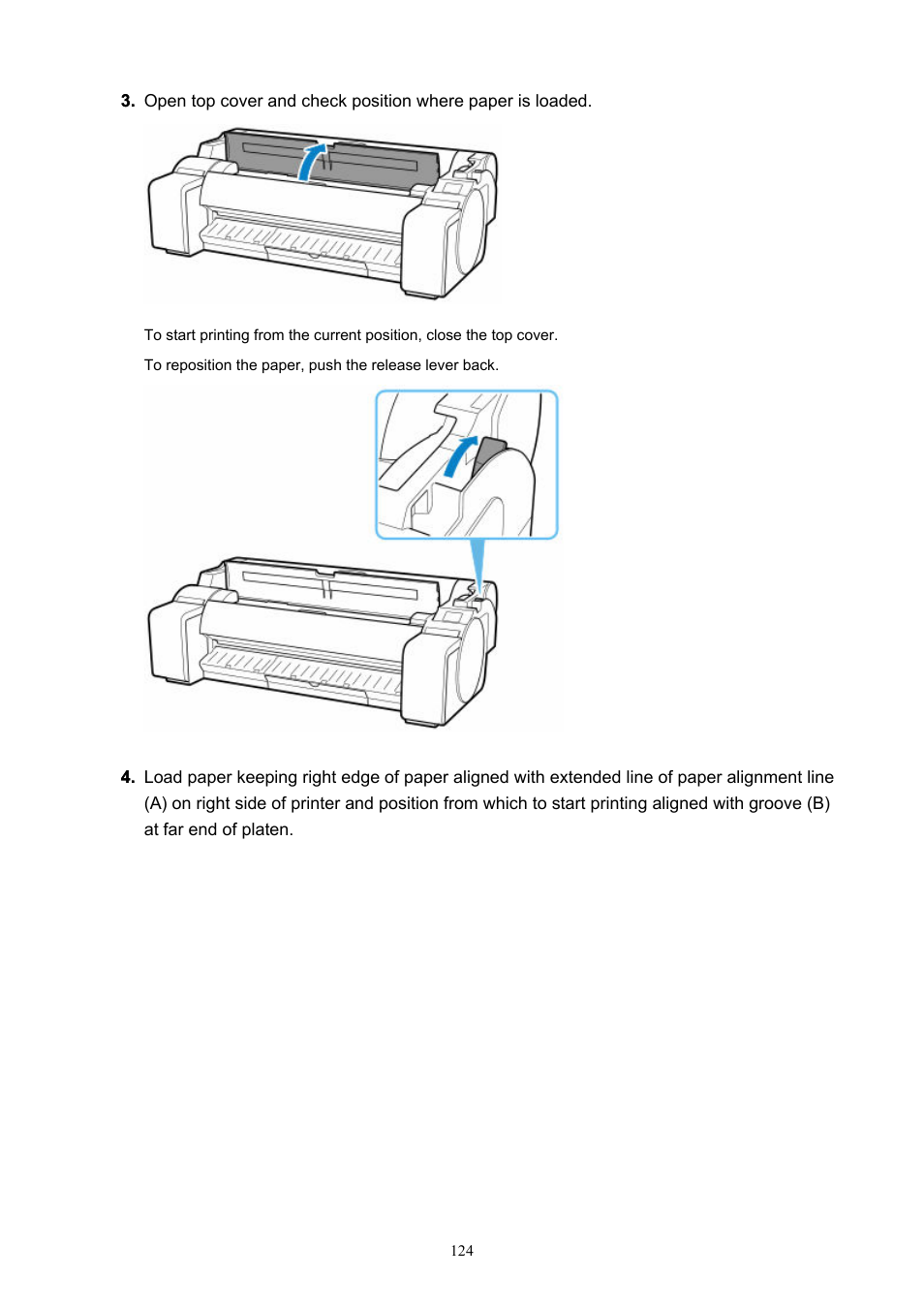 3. Open top cover and check position where paper is loaded.

To start printing from the current position, close the top cover.

To reposition the paper, push the release lever back.

4. Load paper keeping right edge of paper aligned with extended line of paper alignment line (A) on right side of printer and position from which to start printing aligned with groove (B) at far end of platen.

124