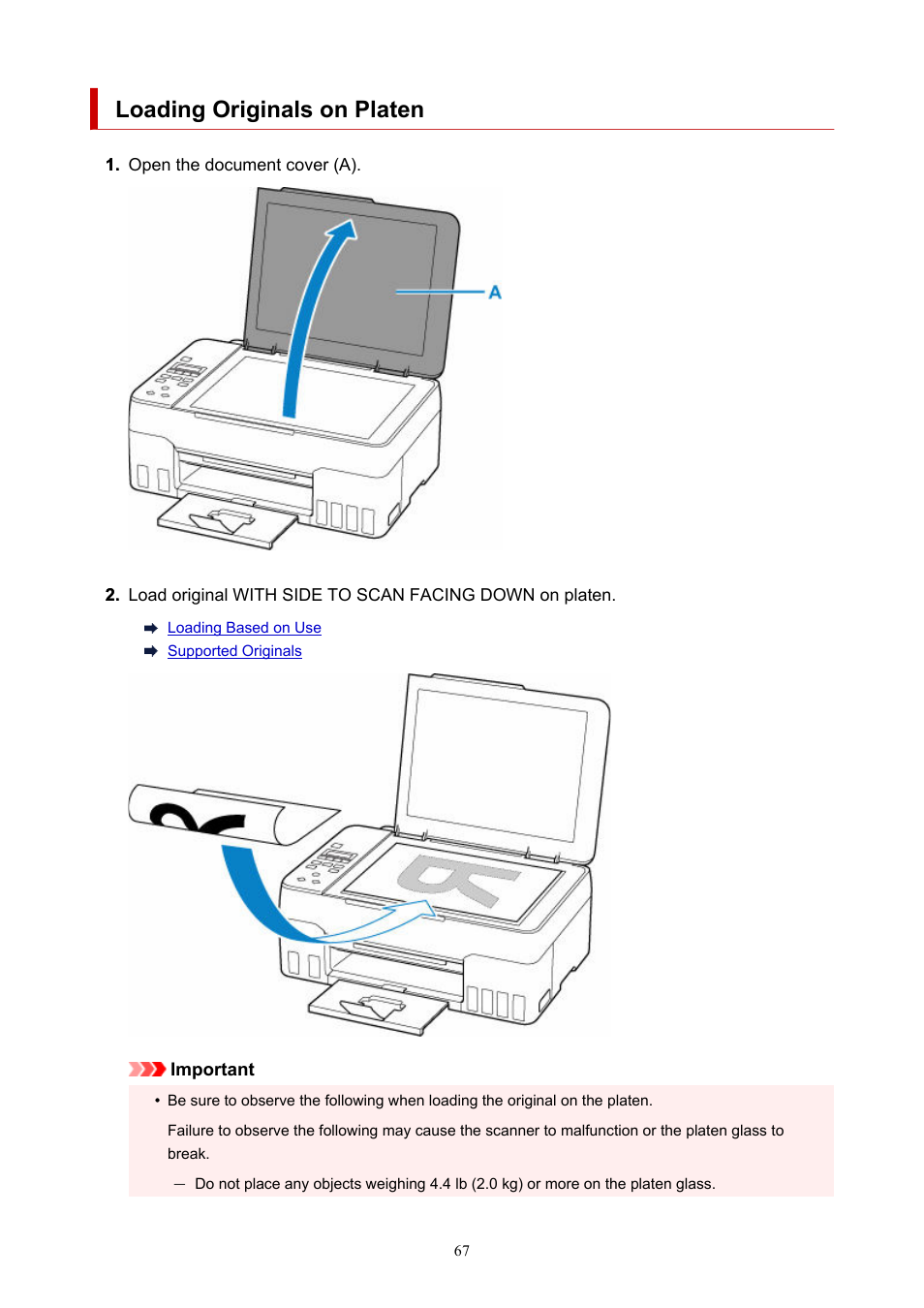 Loading Originals on Platen

1. Open the document cover (A).

A

2. Load original WITH SIDE TO SCAN FACING DOWN on platen.

Loading Based on Use
Supported Originals

Important

• Be sure to observe the following when loading the original on the platen.

Failure to observe the following may cause the scanner to malfunction or the platen glass to break.

— Do not place any objects weighing 4.4 lb (2.0 kg) or more on the platen glass.

67