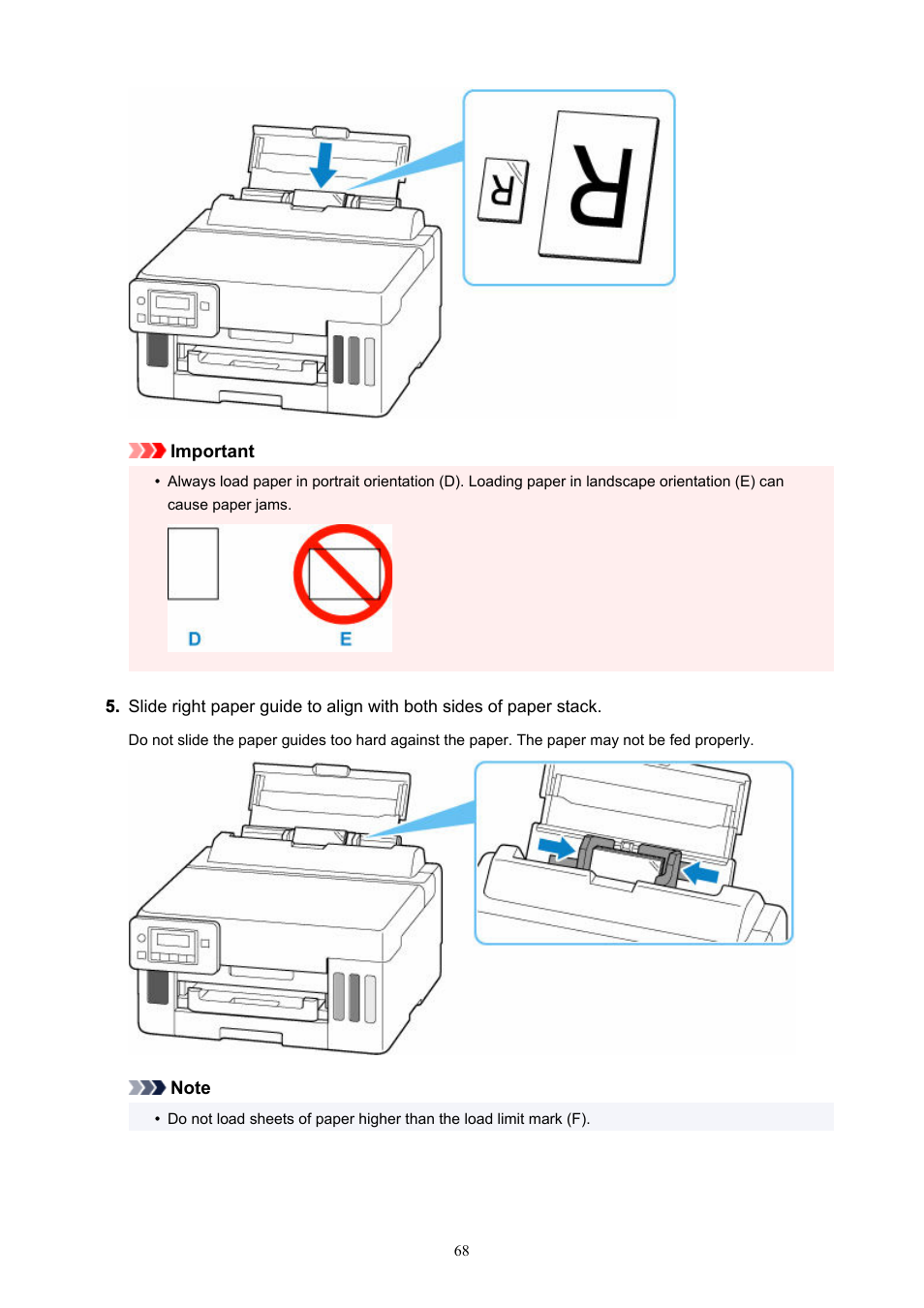 R

R

Important

• Always load paper in portrait orientation (D). Loading paper in landscape orientation (E) can cause paper jams.

D

E

5. Slide right paper guide to align with both sides of paper stack.

Do not slide the paper guides too hard against the paper. The paper may not be fed properly.

Note

• Do not load sheets of paper higher than the load limit mark (F).

68