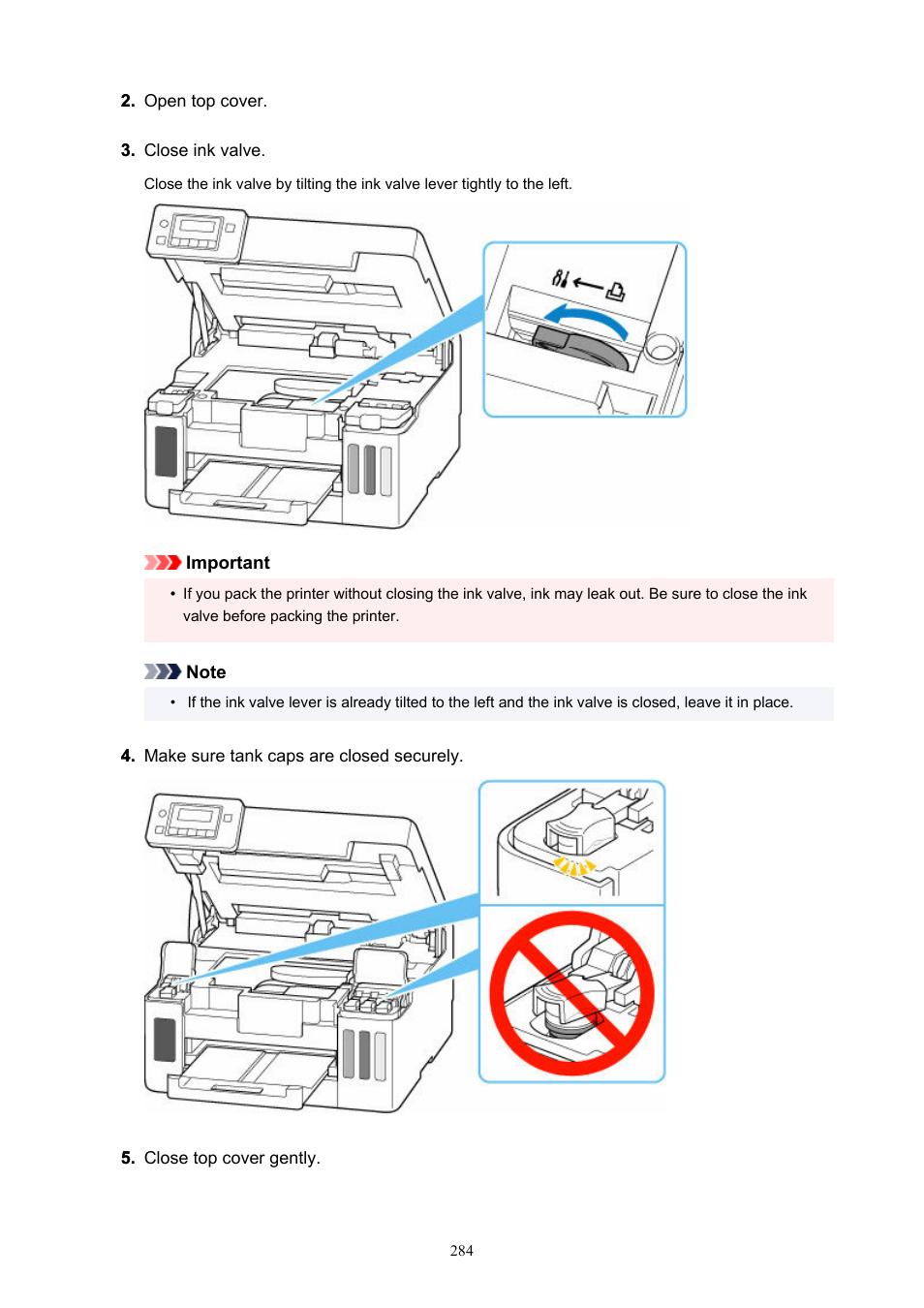 2. Open top cover.

3. Close ink valve.

Close the ink valve by tilting the ink valve lever tightly to the left.

Important

• If you pack the printer without closing the ink valve, ink may leak out. Be sure to close the ink valve before packing the printer.

Note

• If the ink valve lever is already tilted to the left and the ink valve is closed, leave it in place.

4. Make sure tank caps are closed securely.

5. Close top cover gently.

284