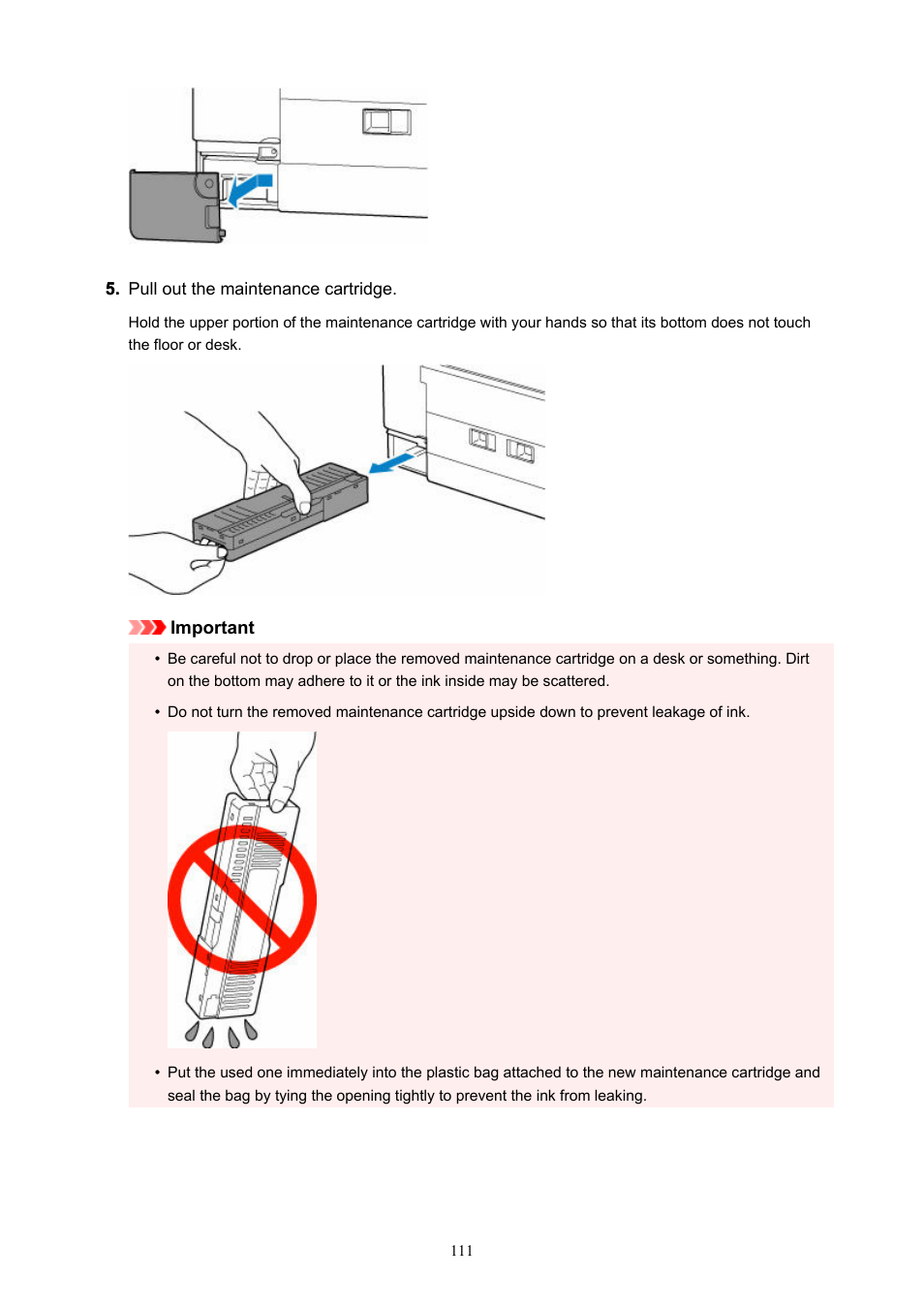 5. Pull out the maintenance cartridge.

Hold the upper portion of the maintenance cartridge with your hands so that its bottom does not touch the floor or desk.

Important

• Be careful not to drop or place the removed maintenance cartridge on a desk or something. Dirt on the bottom may adhere to it or the ink inside may be scattered.

• Do not turn the removed maintenance cartridge upside down to prevent leakage of ink.

• Put the used one immediately into the plastic bag attached to the new maintenance cartridge and seal the bag by tying the opening tightly to prevent the ink from leaking.

111