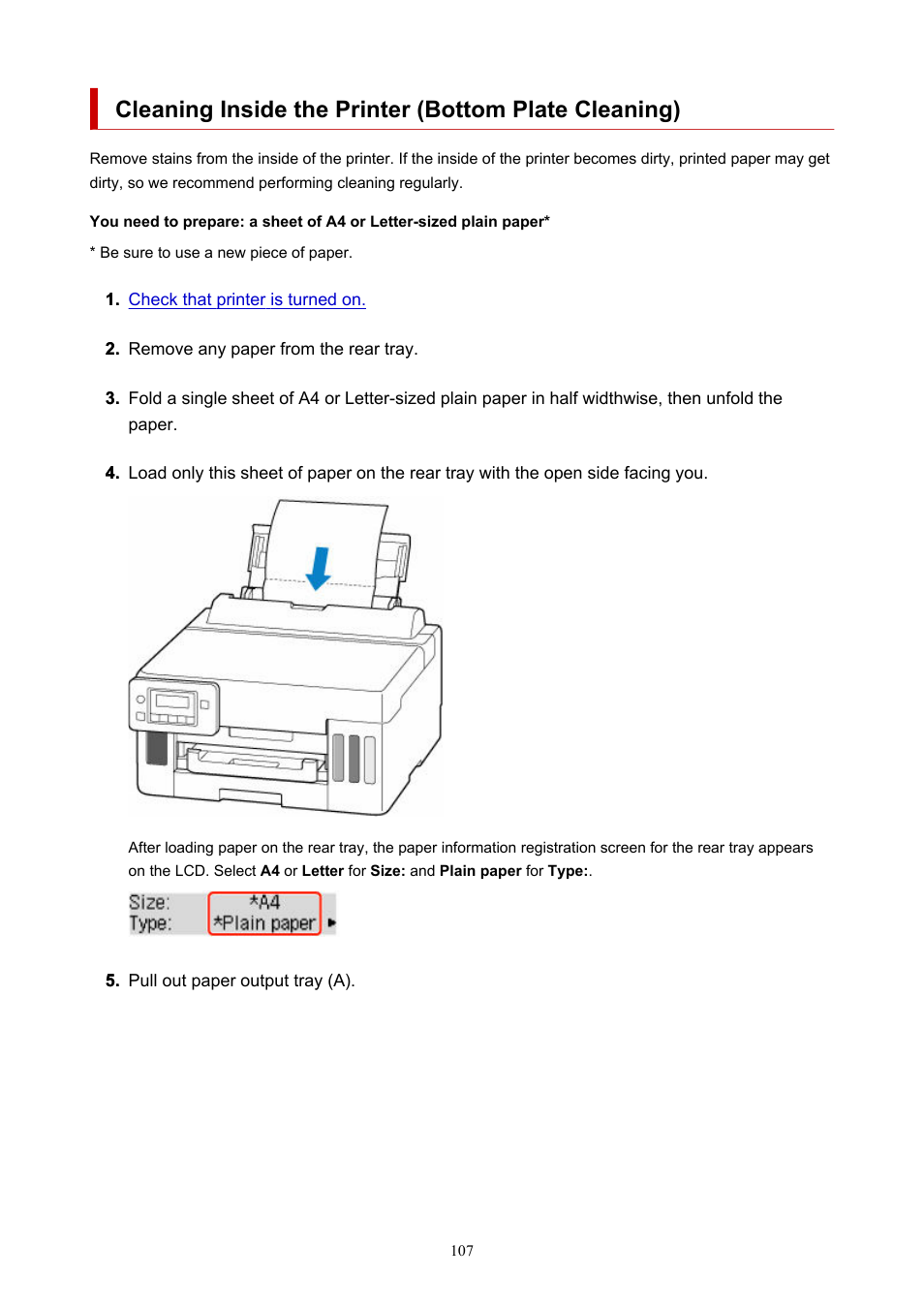 Cleaning Inside the Printer (Bottom Plate Cleaning)

Remove stains from the inside of the printer. If the inside of the printer becomes dirty, printed paper may get dirty, so we recommend performing cleaning regularly.

You need to prepare: a sheet of A4 or Letter-sized plain paper*

* Be sure to use a new piece of paper.

1. Check that printer is turned on.

2. Remove any paper from the rear tray.

3. Fold a single sheet of A4 or Letter-sized plain paper in half widthwise, then unfold the paper.

4. Load only this sheet of paper on the rear tray with the open side facing you.

After loading paper on the rear tray, the paper information registration screen for the rear tray appears on the LCD. Select A4 or Letter for Size: and Plain paper for Type:.

Size: *A4
Type: *Plain paper

5. Pull out paper output tray (A).

107