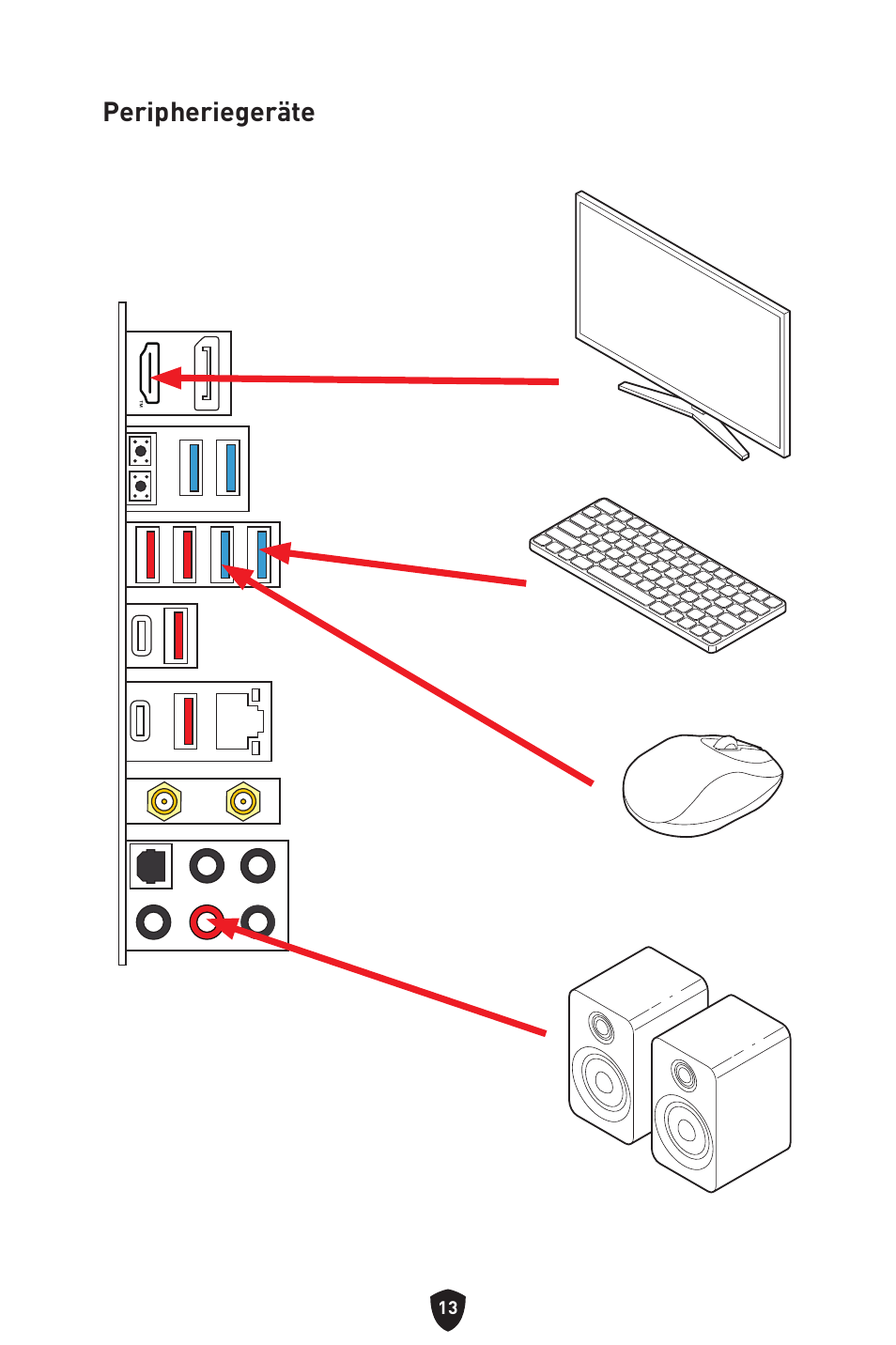 Peripheriegeräte

13