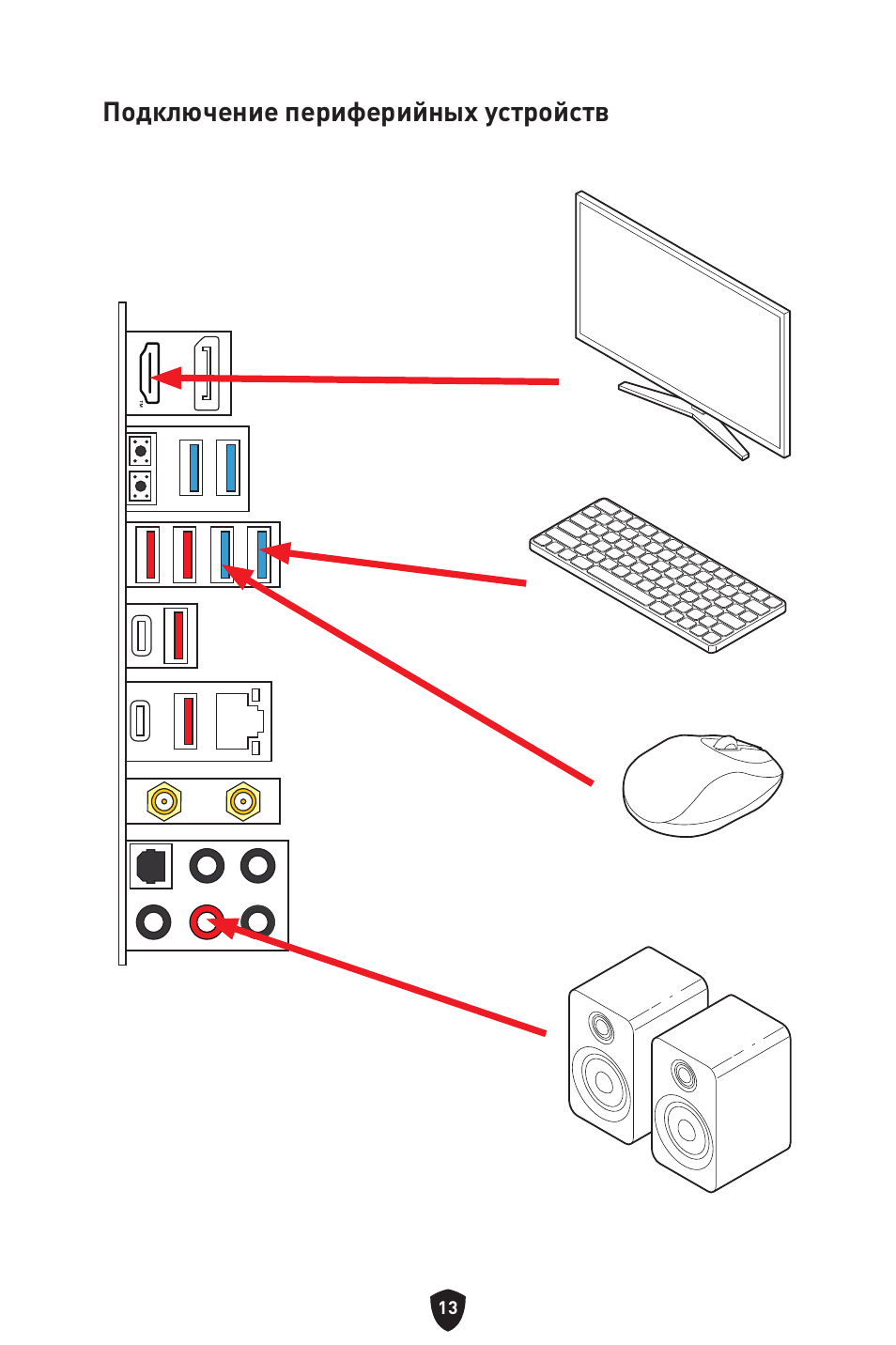 Подключение периферийных устройств

13