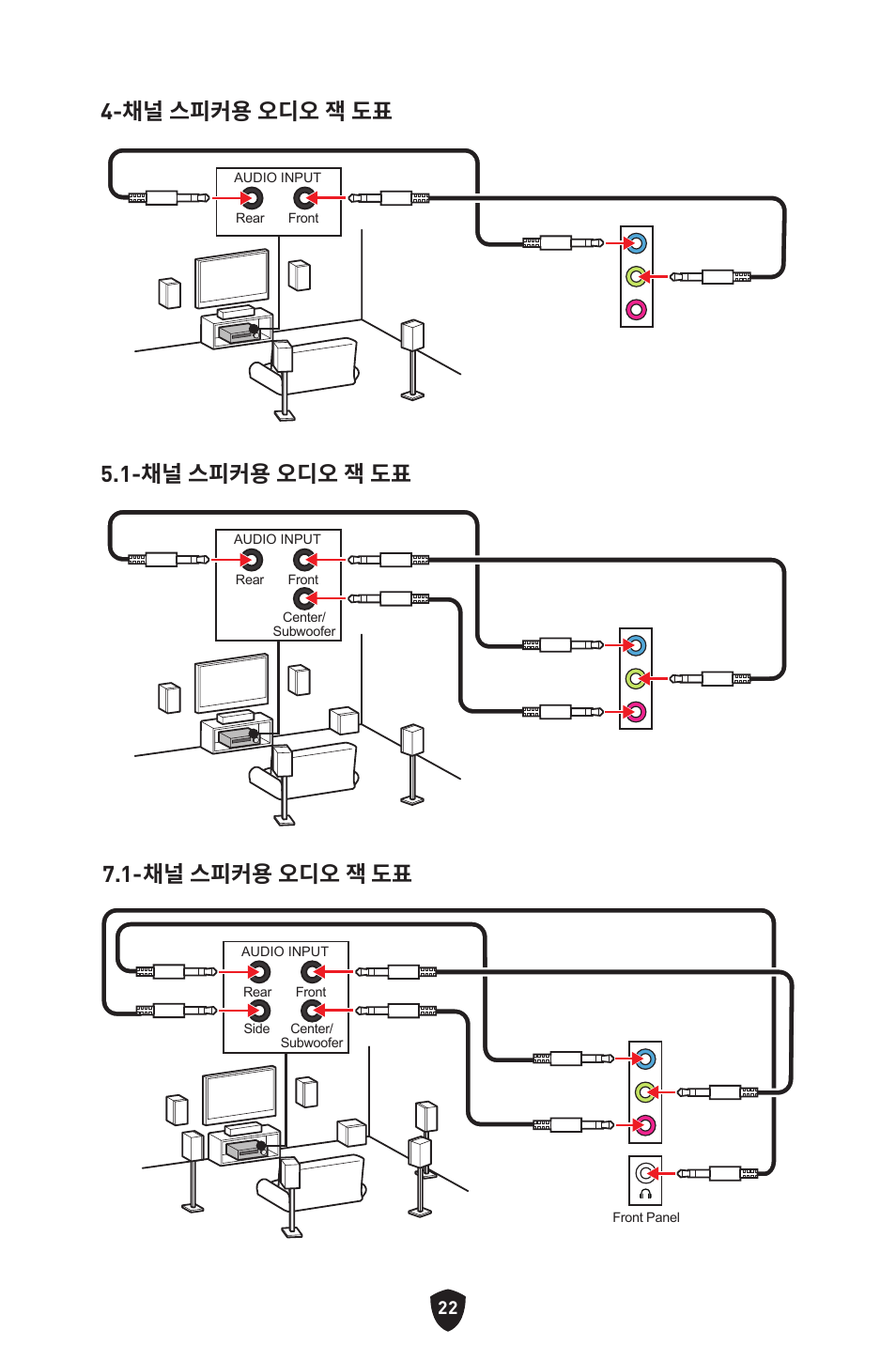 4-채널 스피커용 오디오 잭 도표

AUDIO INPUT
Rear Front

5.1-채널 스피커용 오디오 잭 도표

AUDIO INPUT
Rear Front
Center/ Subwoofer

7.1-채널 스피커용 오디오 잭 도표

AUDIO INPUT
Rear Front
Side Center/ Subwoofer

Front Panel

22