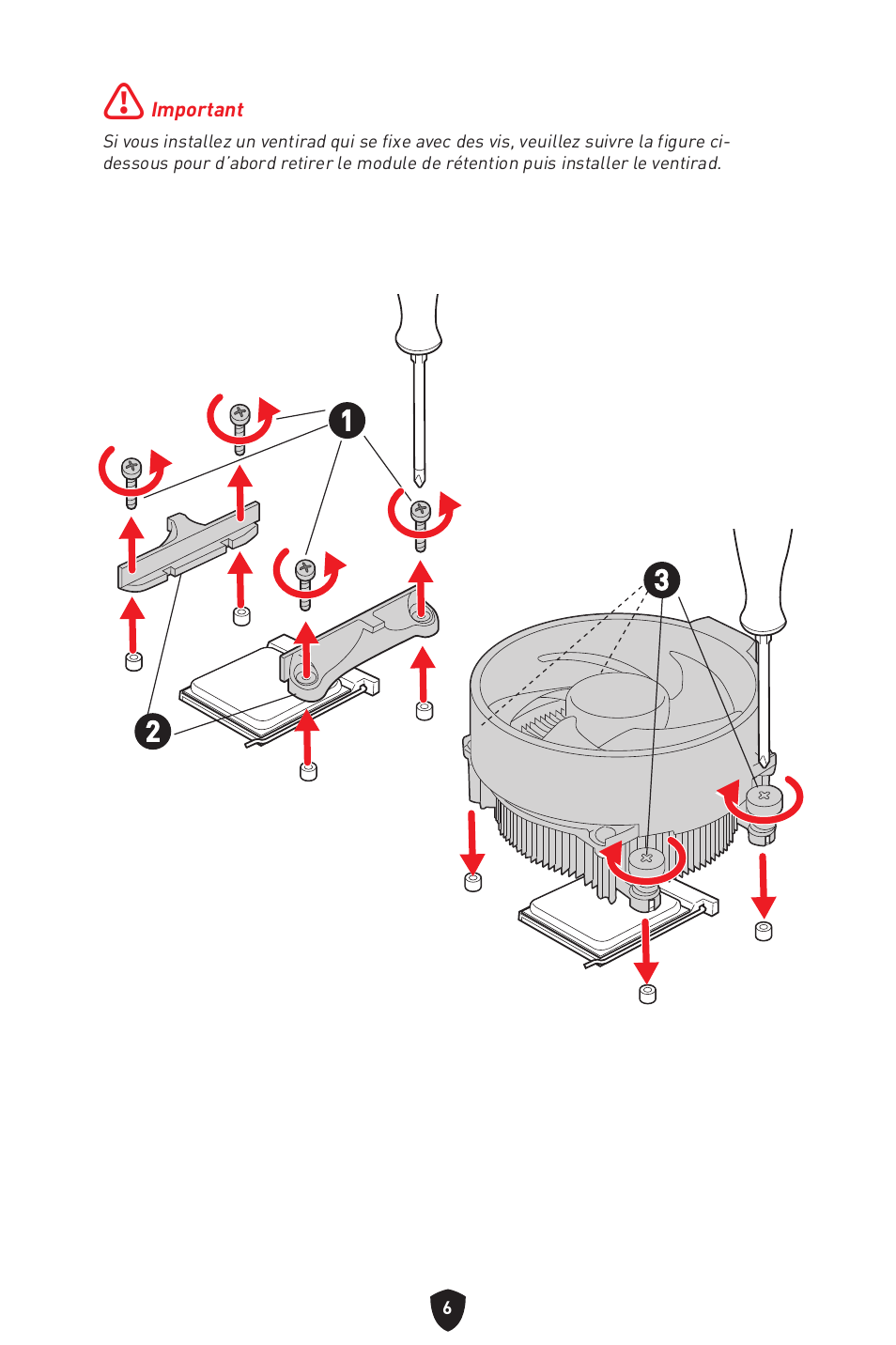 Important

Si vous installez un ventirad qui se fixe avec des vis, veuillez suivre la figure ci-dessous pour d'abord retirer le module de rétention puis installer le ventirad.

1

2

3

6