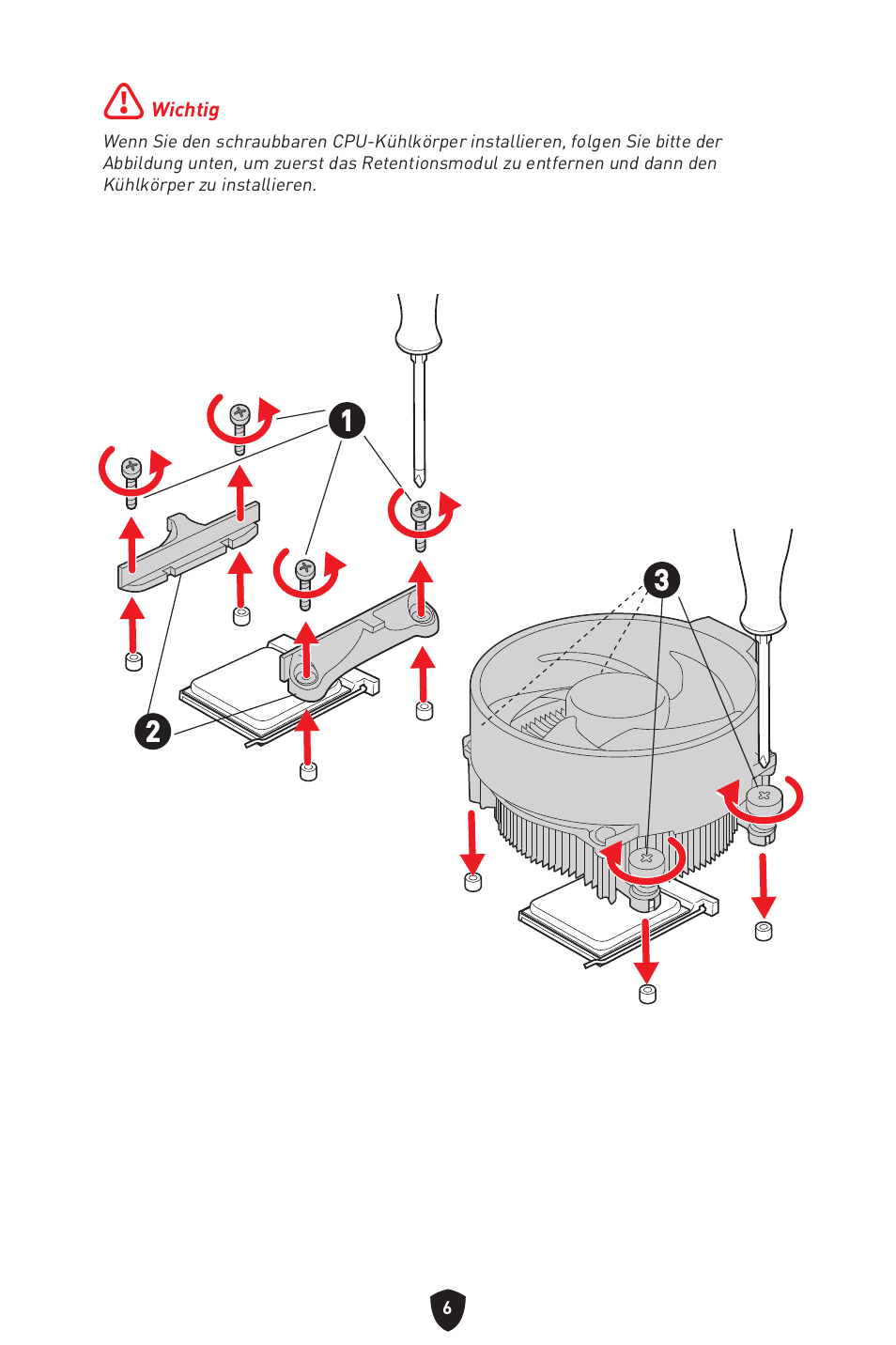 Wichtig

Wenn Sie den schraubbaren CPU-Kühlkörper installieren, folgen Sie bitte der Abbildung unten, um zuerst das Retentionsmodul zu entfernen und dann den Kühlkörper zu installieren.

1

2

3

6