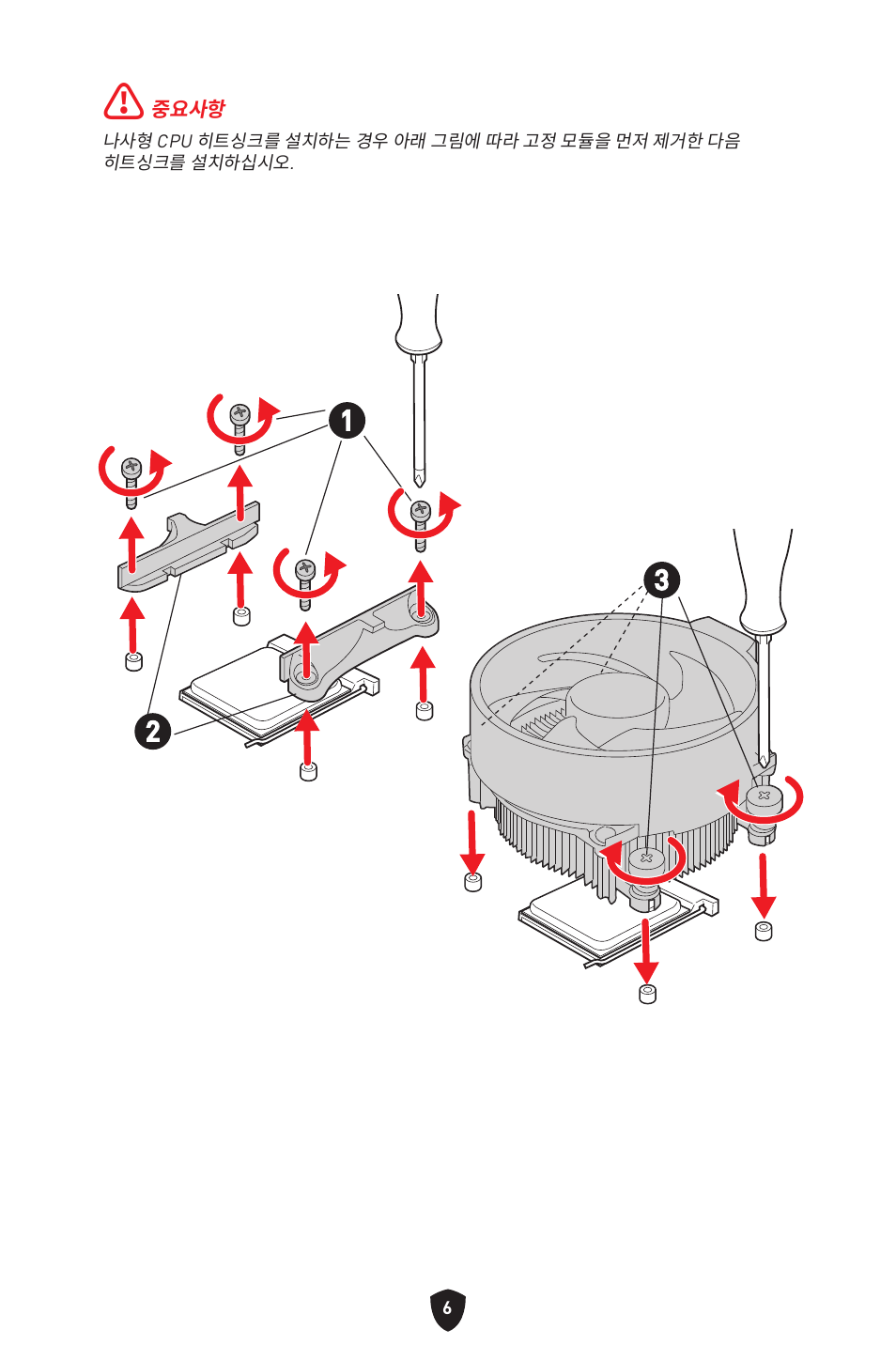 중요사항

나사형 CPU 히트싱크를 설치하는 경우 아래 그림에 따라 고정 모듈을 먼저 제거한 다음 히트싱크를 설치하십시오.

1

2

3

6