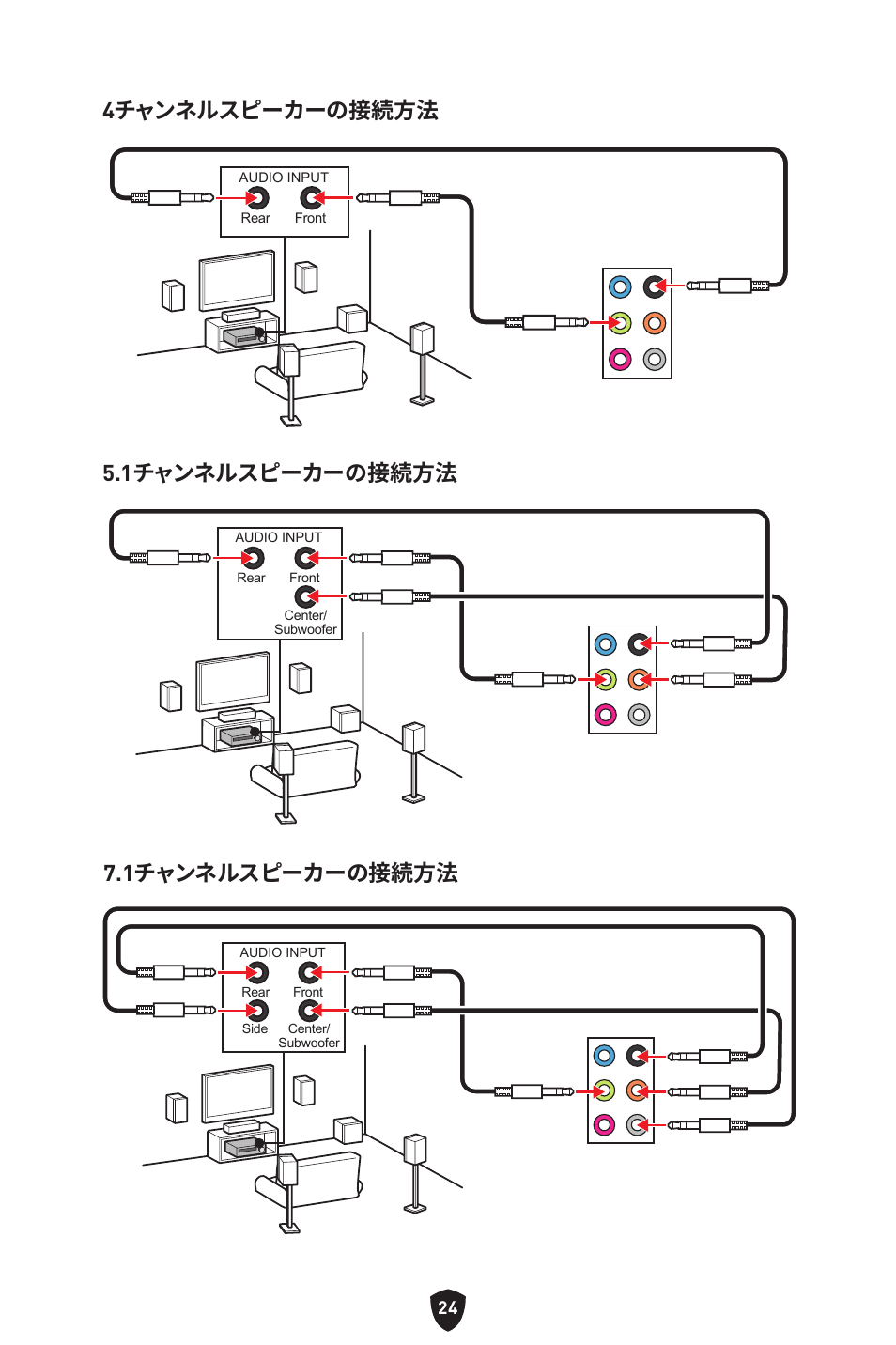 4チャンネルスピーカーの接続方法

AUDIO INPUT
Rear Front

5.1チャンネルスピーカーの接続方法

AUDIO INPUT
Rear Front
Center/ Subwoofer

7.1チャンネルスピーカーの接続方法

AUDIO INPUT
Rear Front
Side Center/ Subwoofer

24