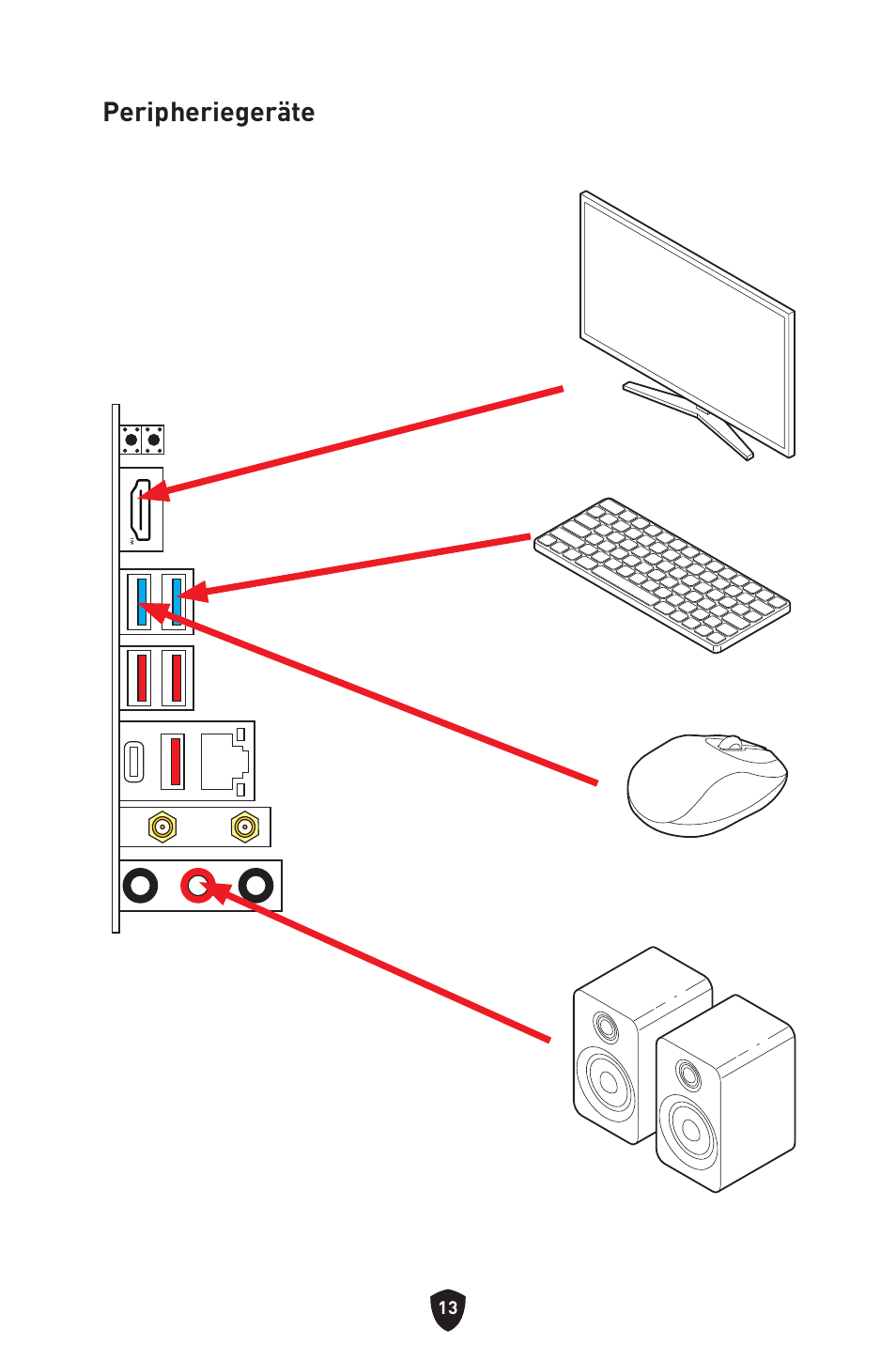 Peripheriegeräte

13