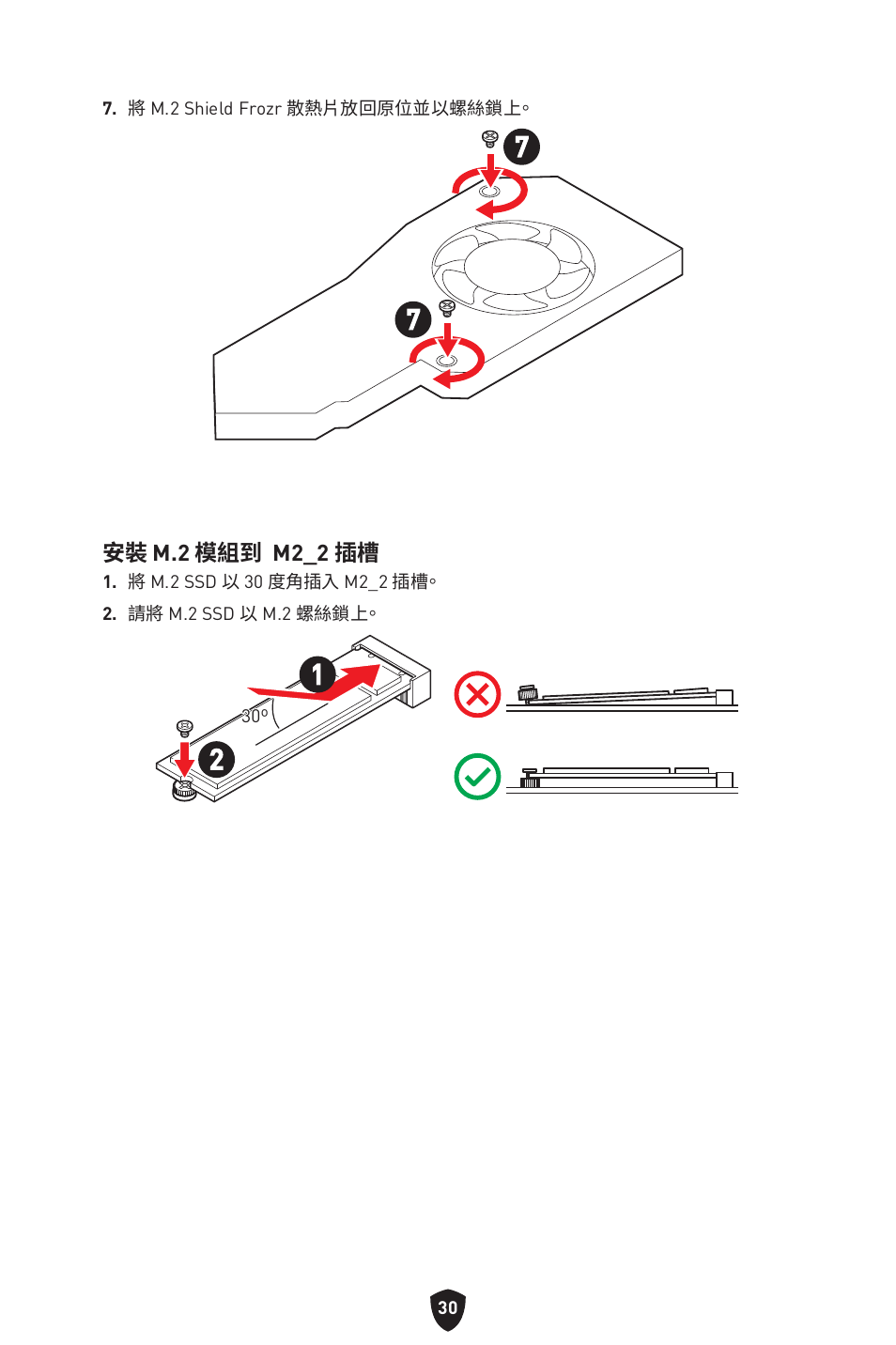 7. 將 M.2 Shield Frozr 散熱片放回原位並以螺絲鎖上。

7

7

安裝 M.2 模組到 M2_2 插槽

1. 將 M.2 SSD 以 30 度角插入 M2_2 插槽。

2. 請將 M.2 SSD 以 M.2 螺絲鎖上。

1

30°

2

30