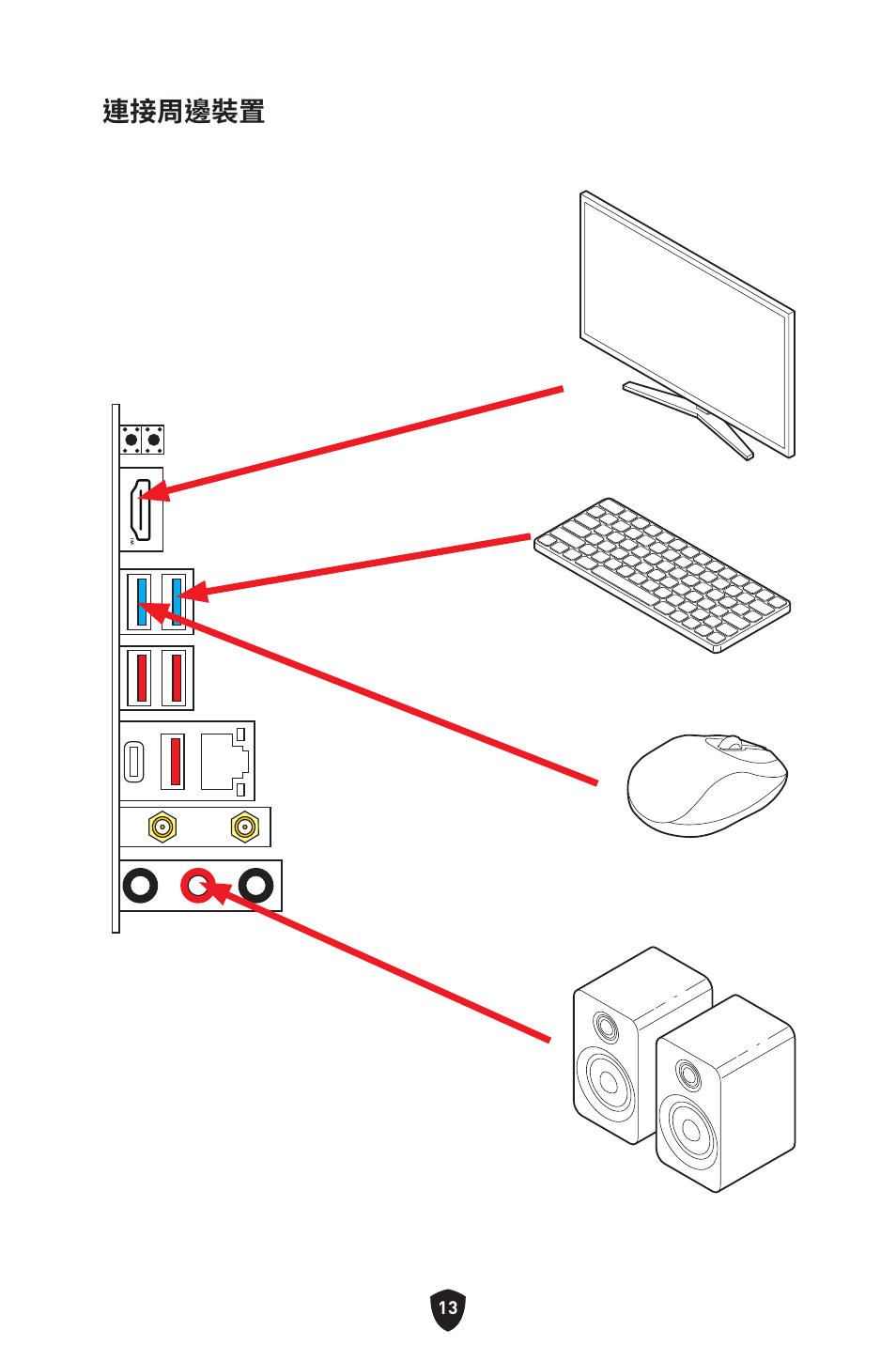 連接周邊裝置

13