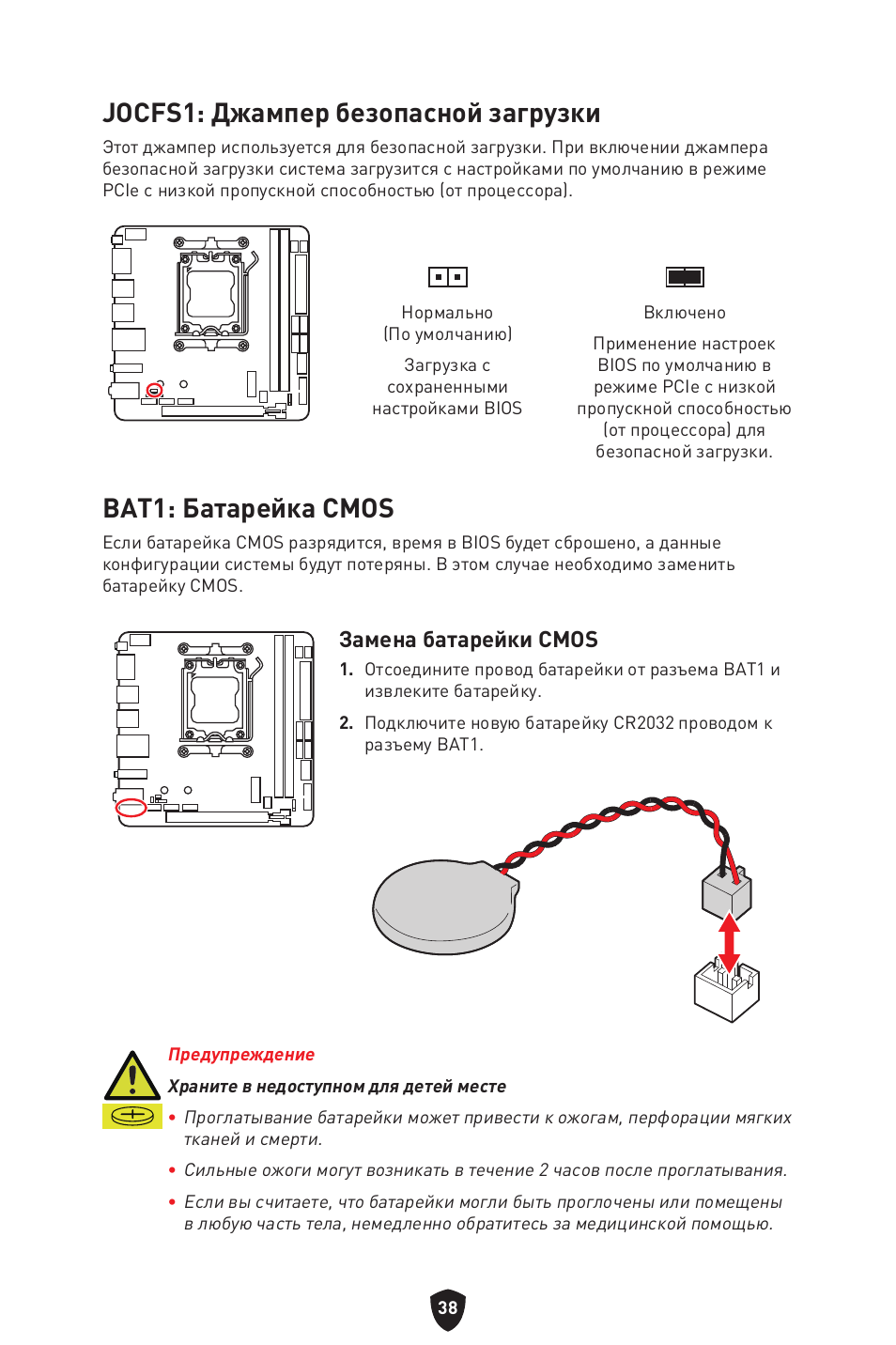 JOCFS1: Джампер безопасной загрузки

Этот джампер используется для безопасной загрузки. При включении джампера безопасной загрузки система загрузится с настройками по умолчанию в режиме PCIe с низкой пропускной способностью (от процессора).

Нормально
(По умолчанию)

Загрузка с сохраненными настройками BIOS

Включено

Применение настроек BIOS по умолчанию в режиме PCIe с низкой пропускной способностью (от процессора) для безопасной загрузки.

BAT1: Батарейка CMOS

Если батарейка CMOS разрядится, время в BIOS будет сброшено, а данные конфигурации системы будут потеряны. В этом случае необходимо заменить батарейку CMOS.

Замена батарейки CMOS

1. Отсоедините провод батарейки от разъема BAT1 и извлеките батарейку.

2. Подключите новую батарейку CR2032 проводом к разъему BAT1.

Предупреждение

Храните в недоступном для детей месте

• Проглатывание батарейки может привести к ожогам, перфорации мягких тканей и смерти.

• Сильные ожоги могут возникать в течение 2 часов после проглатывания.

• Если вы считаете, что батарейки могли быть проглочены или помещены в любую часть тела, немедленно обратитесь за медицинской помощью.

38